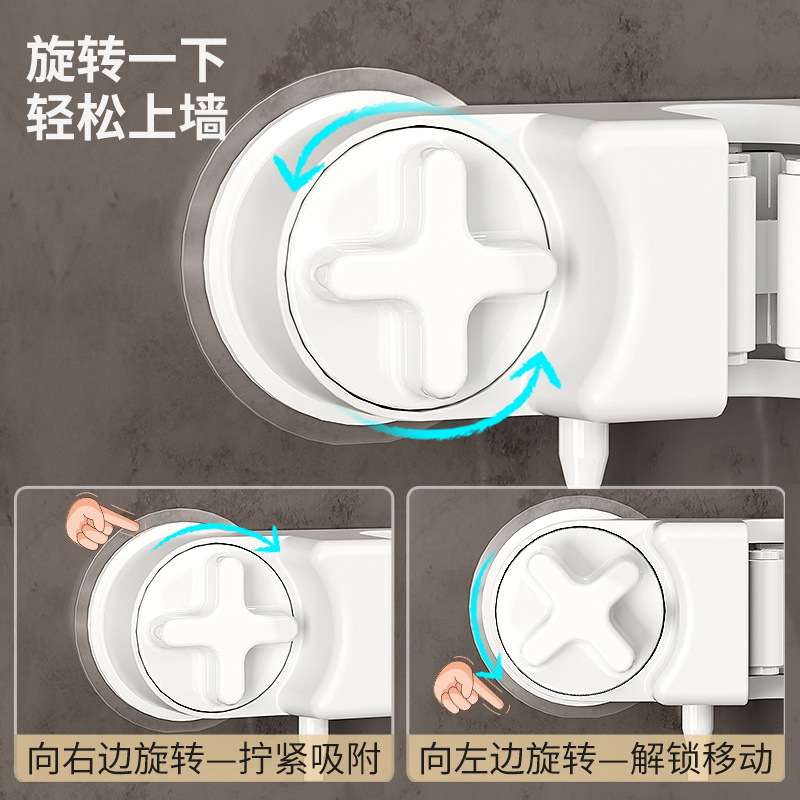 旋转一下
轻松上墙

向右边旋转—拧紧吸附

向左边旋转—解锁移动