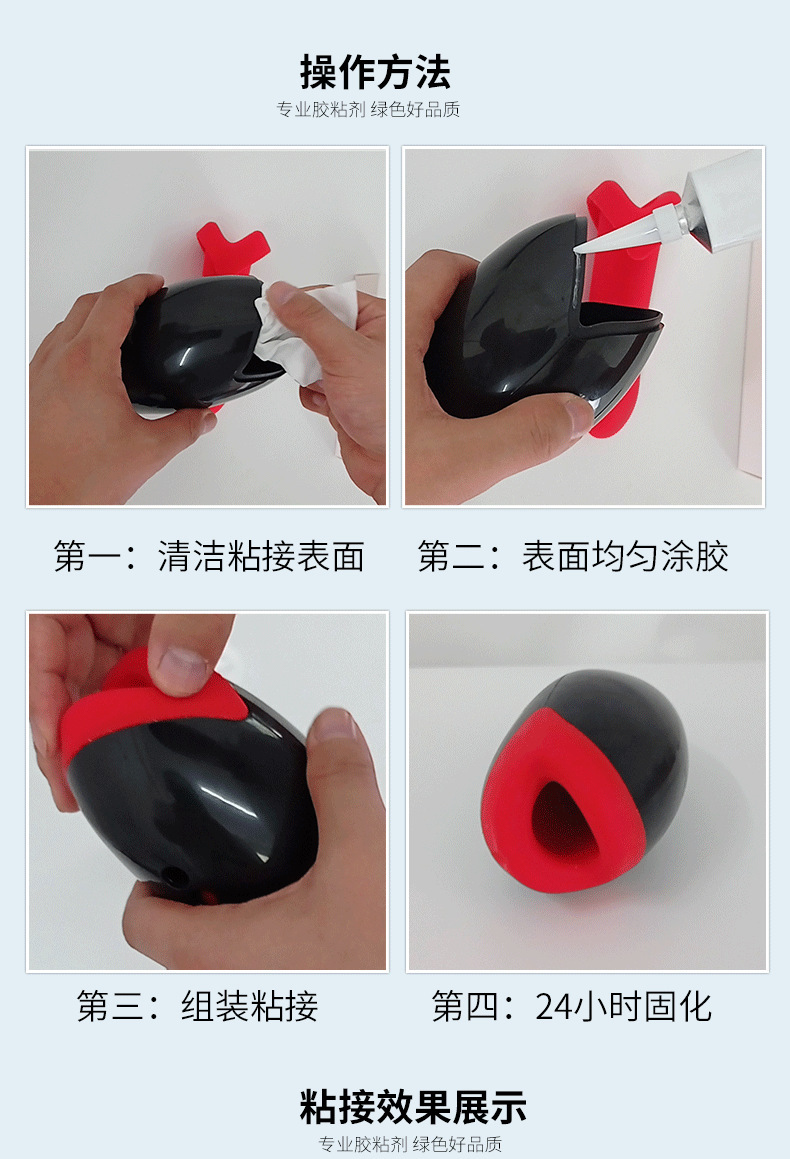 操作方法
专业胶粘剂 绿色好品质

第一：清洁粘接表面

第二：表面均匀涂胶

第三：组装粘接

第四：24小时固化

粘接效果展示
专业胶粘剂 绿色好品质