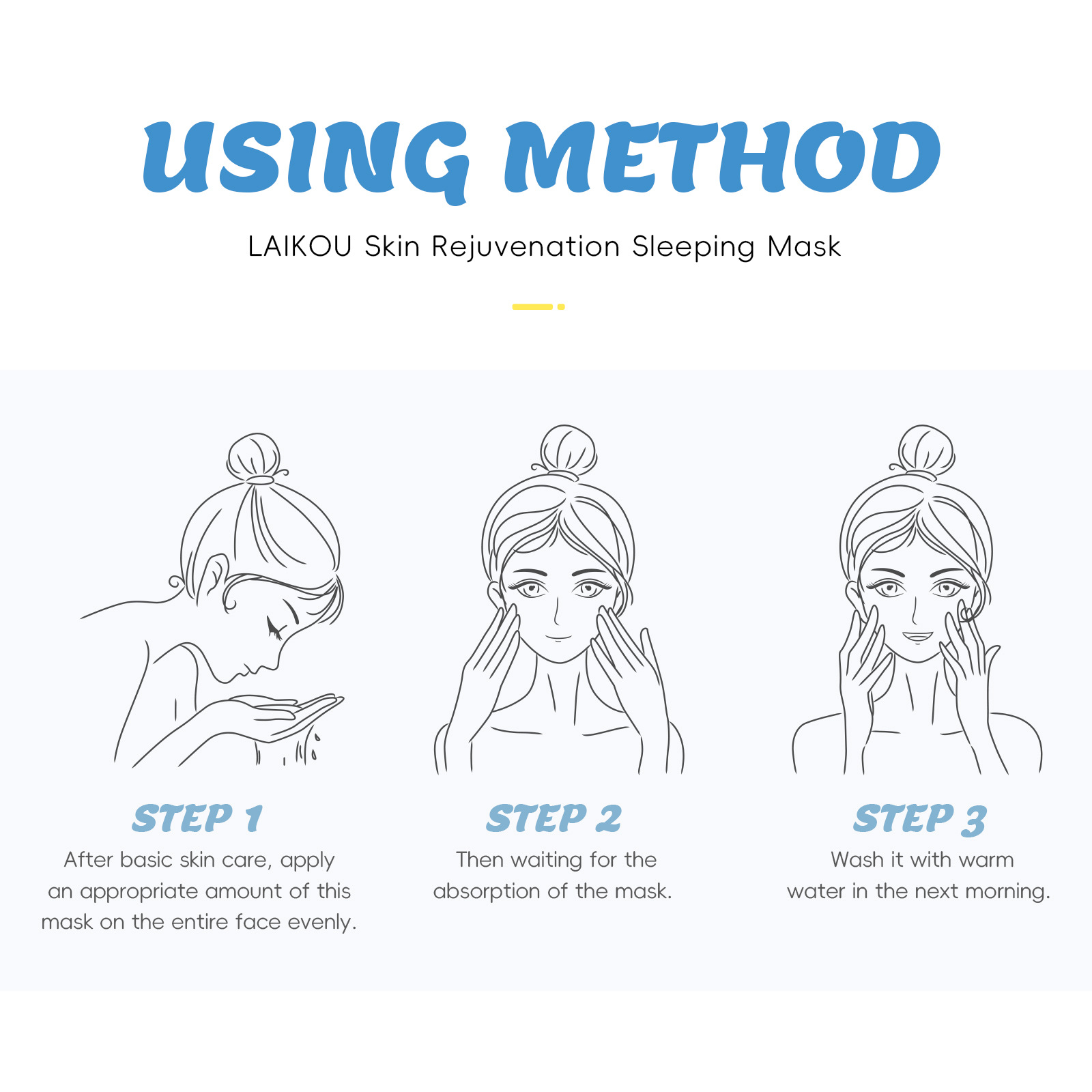 USING METHOD

LAIKOU Skin Rejuvenation Sleeping Mask

STEP 1
After basic skin care, apply an appropriate amount of this mask on the entire face evenly.

STEP 2
Then waiting for the absorption of the mask.

STEP 3
Wash it with warm water in the next morning.