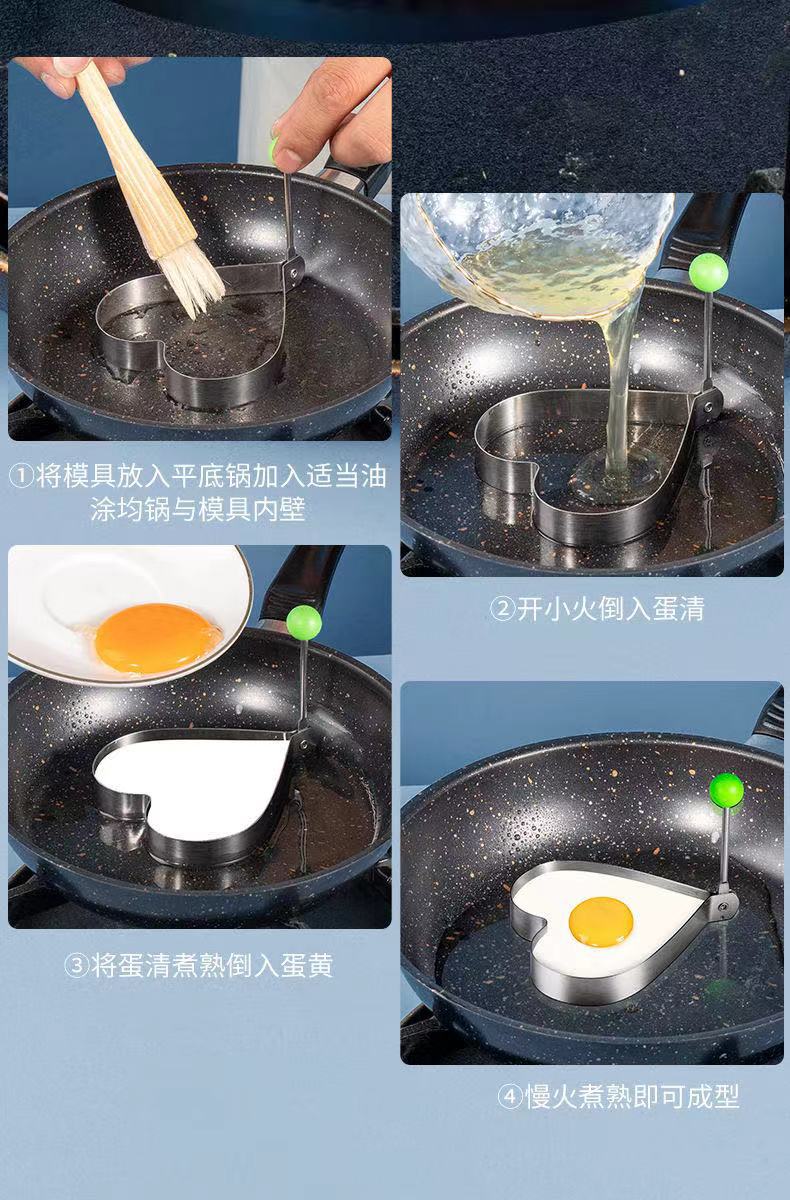 ①将模具放入平底锅加入适当油涂均锅与模具内壁

②开小火倒入蛋清

③将蛋清煮熟倒入蛋黄

④慢火煮熟即可成型