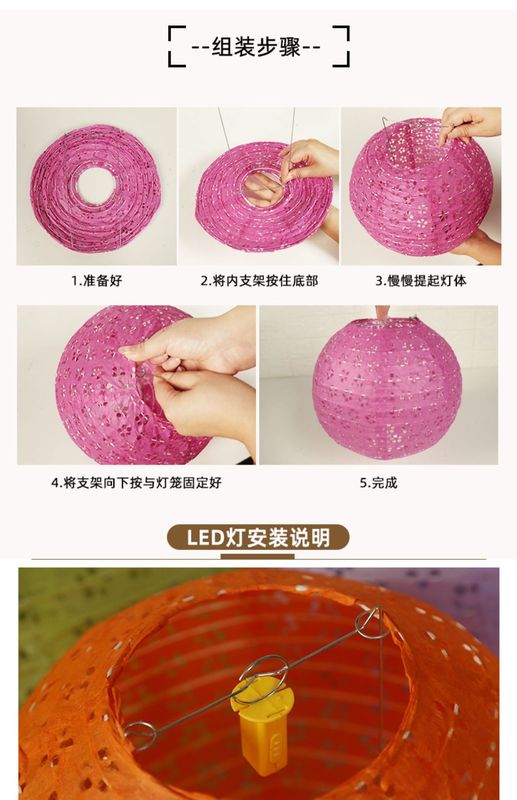 --组装步骤--

1.准备好

2.将内支架按住底部

3.慢慢提起灯体

4.将支架向下按与灯笼固定好

5.完成

LED灯安装说明