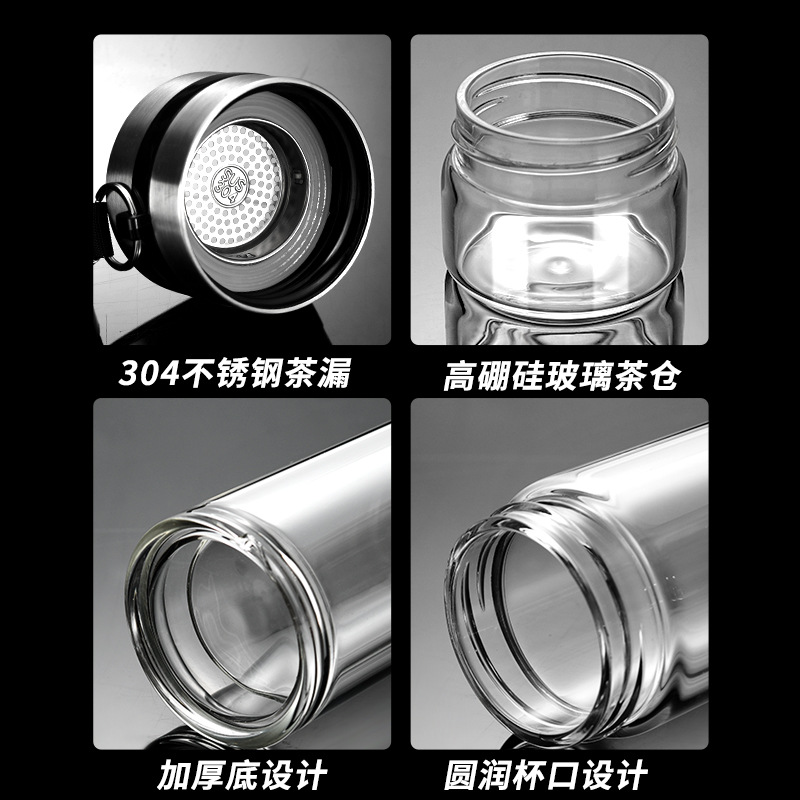 SUS 304

304不锈钢茶漏

高硼硅玻璃茶仓

加厚底设计

圆润杯口设计