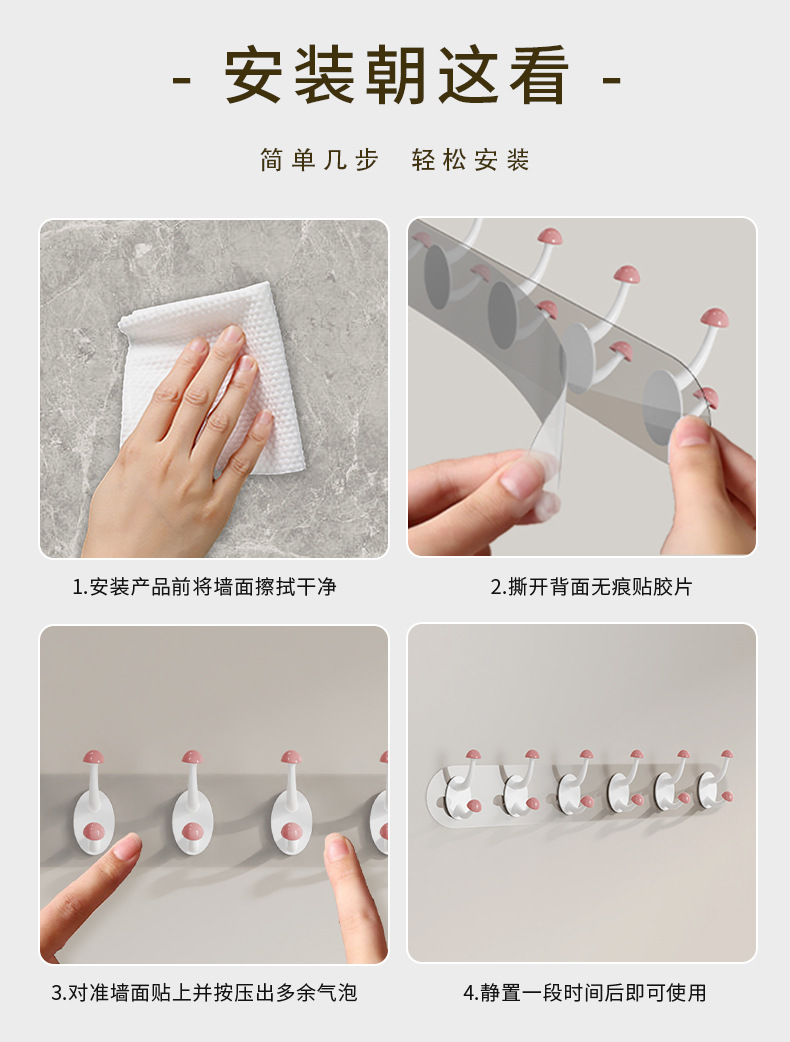 - 安装朝这看 -

简单几步 轻松安装

1.安装产品前将墙面擦拭干净

2.撕开背面无痕贴胶片

3.对准墙面贴上并按压出多余气泡

4.静置一段时间后即可使用