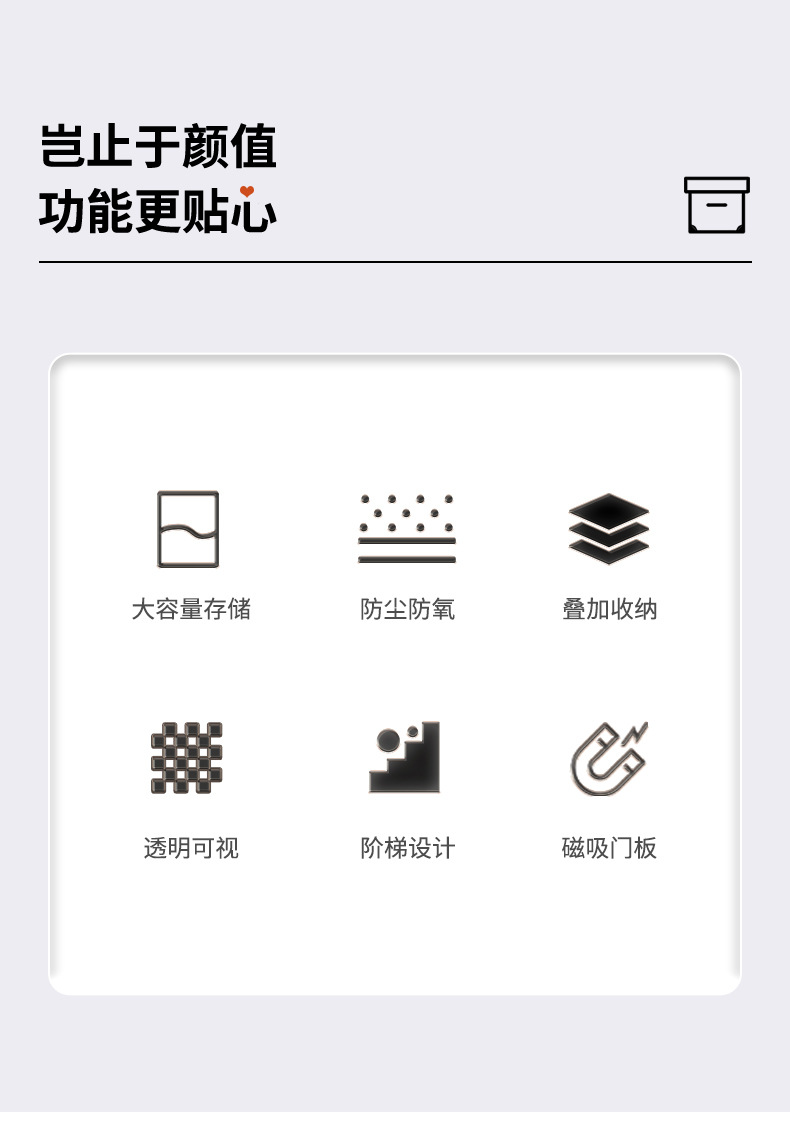 岂止于颜值
功能更贴心

大容量存储 防尘防氧 叠加收纳

透明可视 阶梯设计 磁吸门板