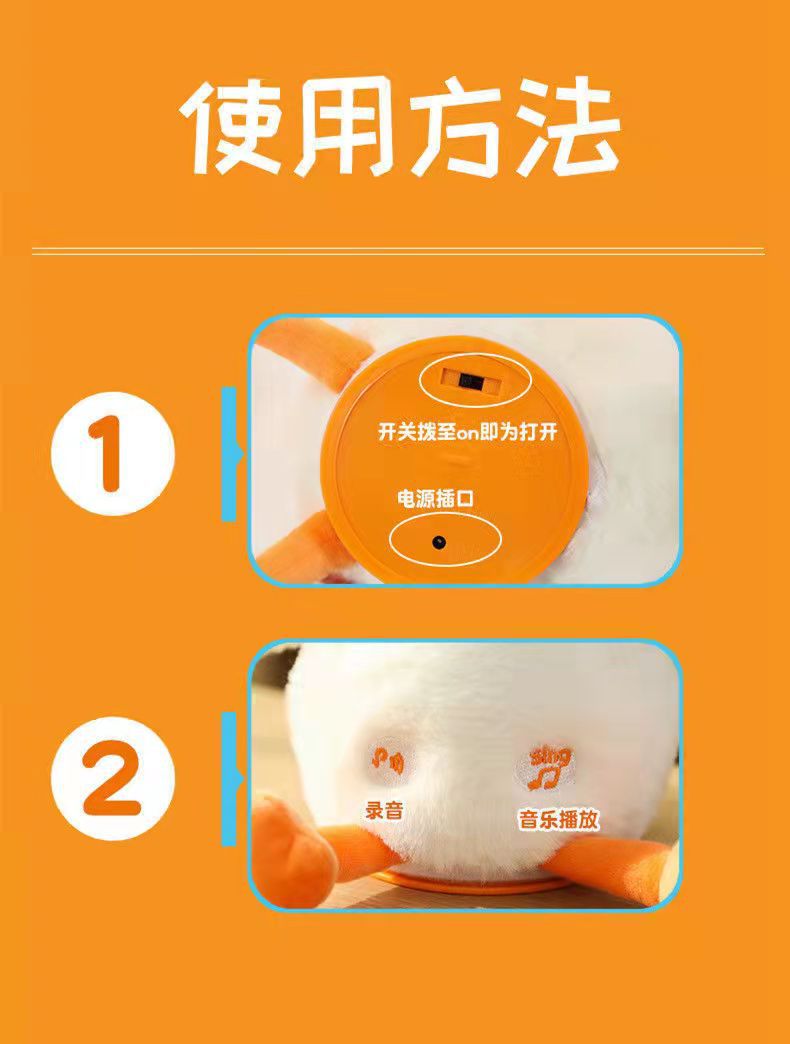 使用方法

1

开关拨至on即为打开

电源插口

2

sing

录音

音乐播放