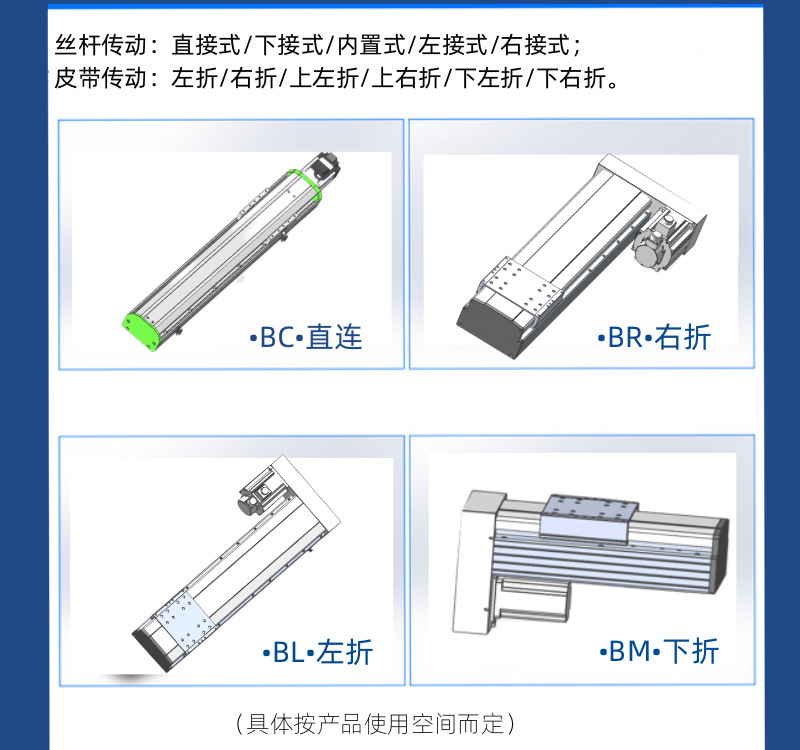 丝杆传动：直接式/下接式/内置式/左接式/右接式；
皮带传动：左折/右折/上左折/上右折/下左折/下右折。

•BC•直连

•BR•右折

•BL•左折

•BM•下折

（具体按产品使用空间而定）