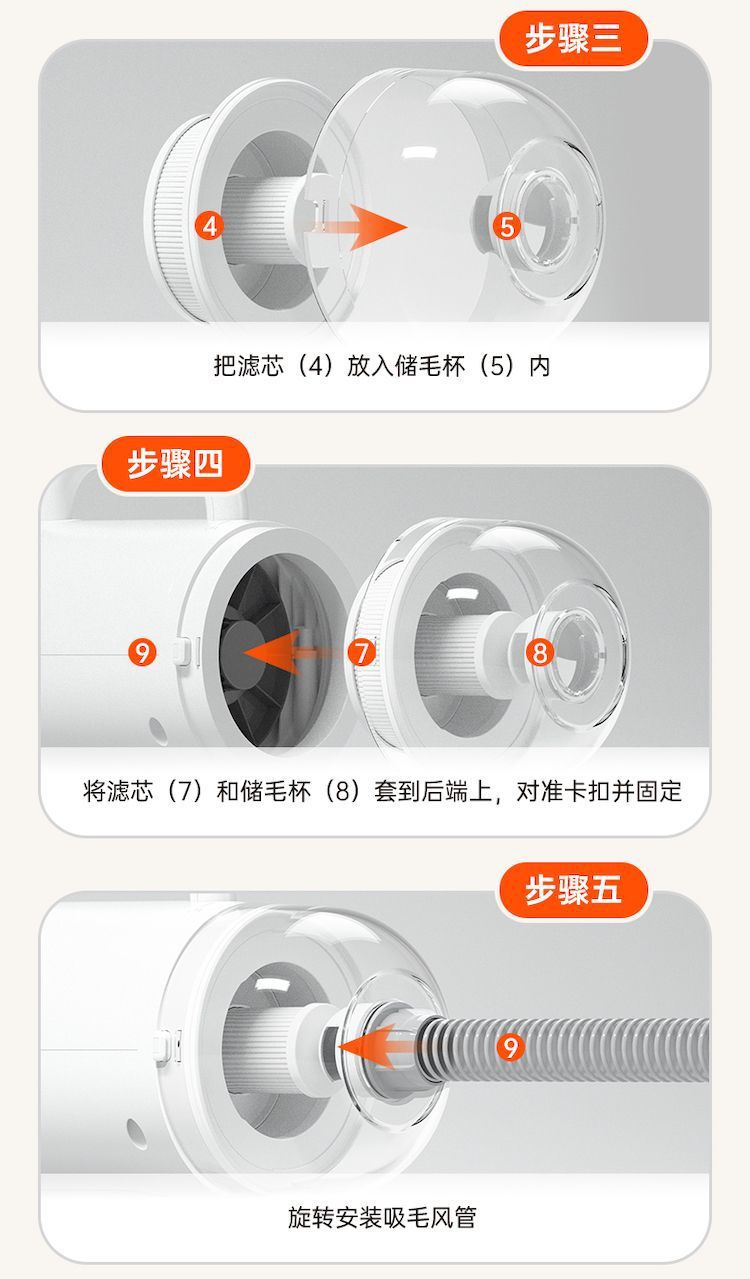 步骤三

4

5

把滤芯（4）放入储毛杯（5）内

步骤四

9

7

8

将滤芯（7）和储毛杯（8）套到后端上，对准卡扣并固定

步骤五

9

旋转安装吸毛风管