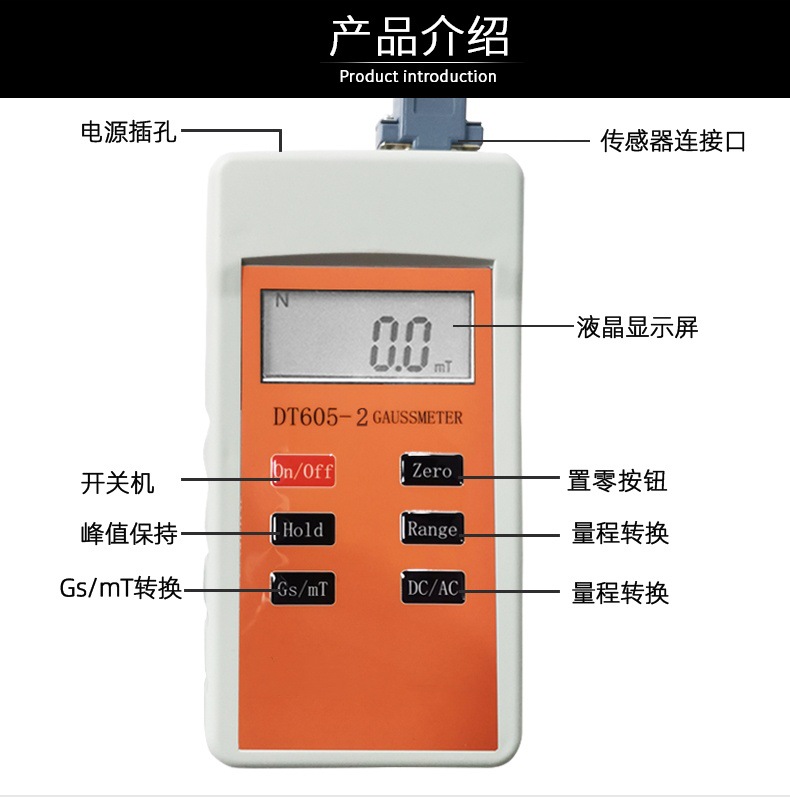 产品介绍
Product introduction

电源插孔
传感器连接口

N
0.0 mT
液晶显示屏

DT605-2 GAUSSMETER

开关机
On/Off
Zero
置零按钮

峰值保持
Hold
Range
量程转换

Gs/mT转换
Gs/mT
DC/AC
量程转换