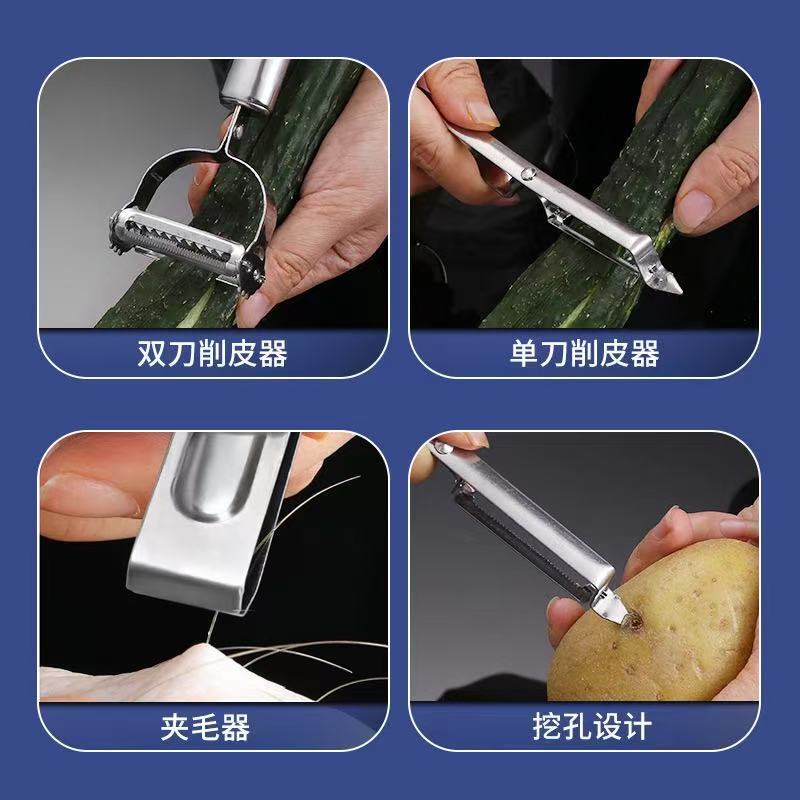 双刀削皮器

单刀削皮器

夹毛器

挖孔设计