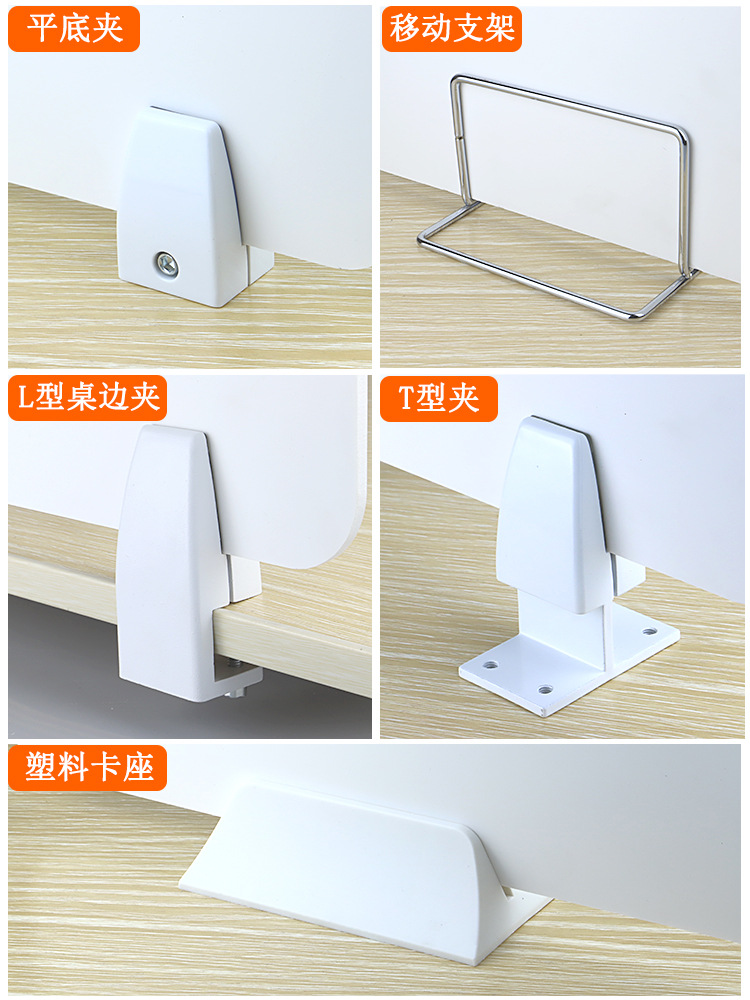 平底夹

移动支架

L型桌边夹

T型夹

塑料卡座