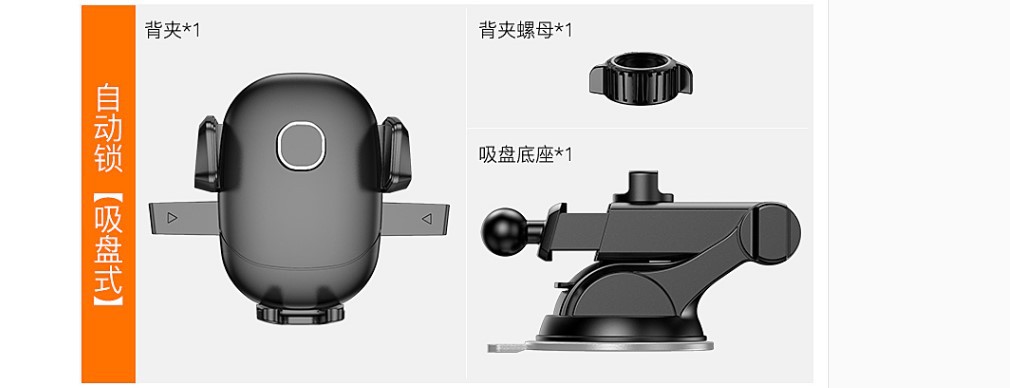 自动锁【吸盘式】

背夹*1

背夹螺母*1

吸盘底座*1