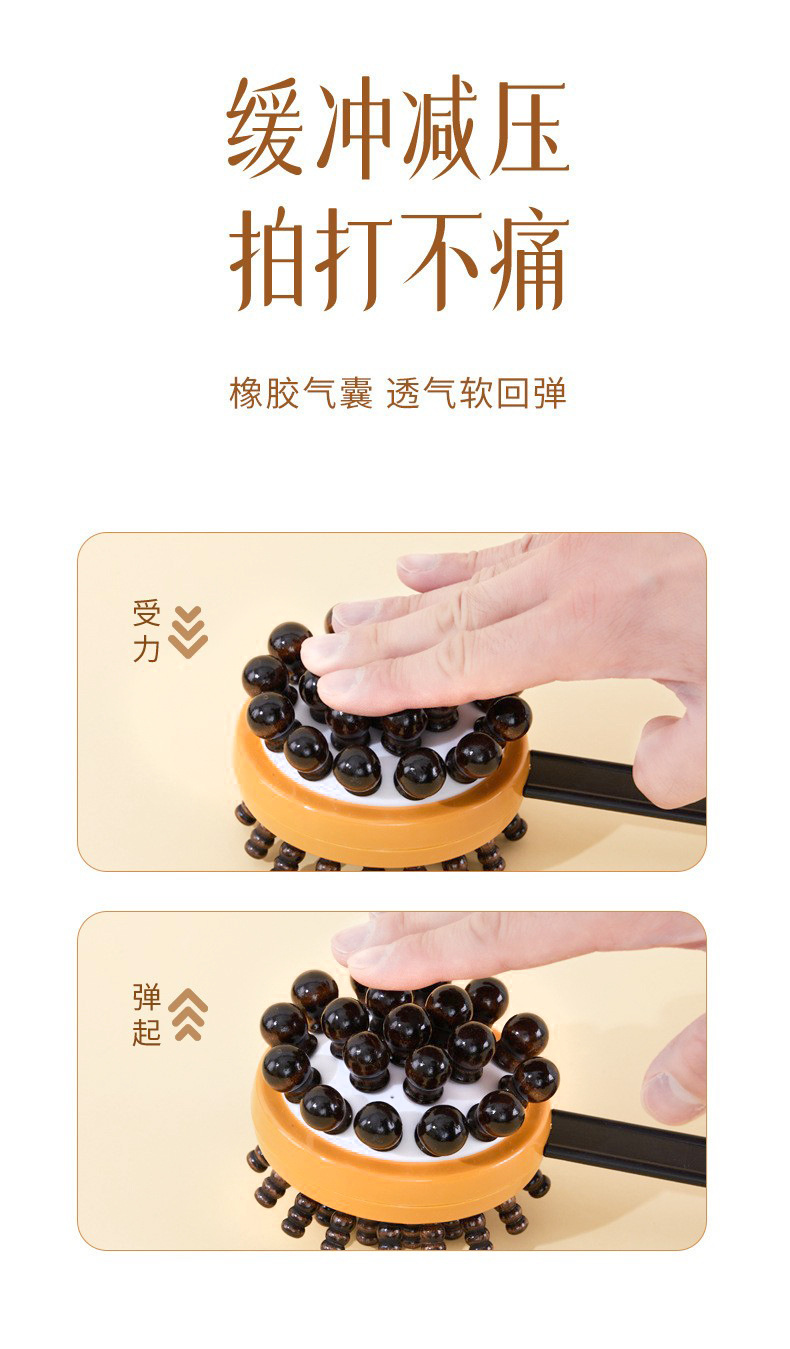 缓冲减压
拍打不痛

橡胶气囊 透气软回弹

受力

弹起