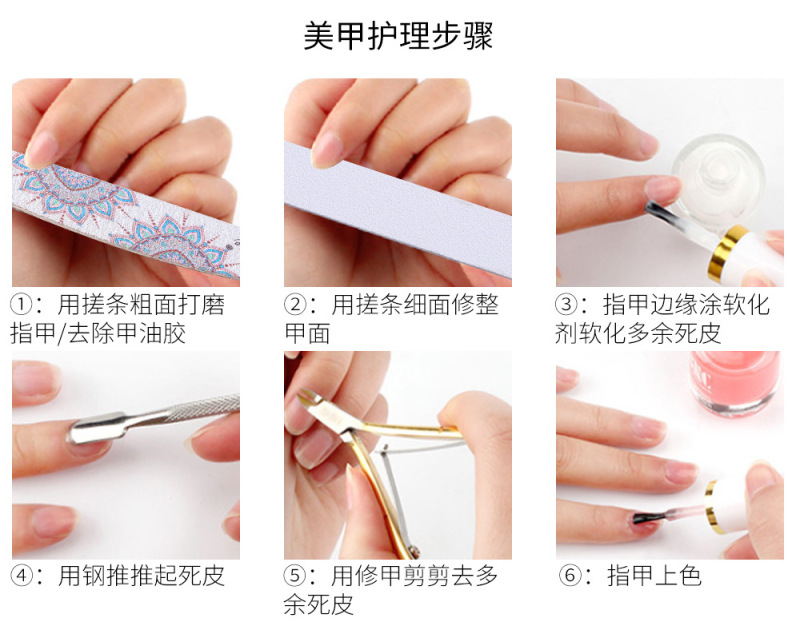 美甲护理步骤

①：用搓条粗面打磨指甲/去除甲油胶

②：用搓条细面修整甲面

③：指甲边缘涂软化剂软化多余死皮

④：用钢推推起死皮

⑤：用修甲剪剪去多余死皮

⑥：指甲上色