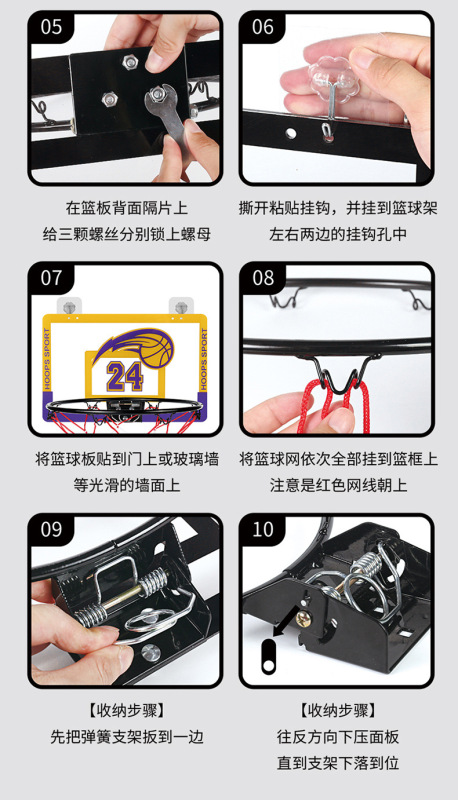 05

在篮板背面隔片上
给三颗螺丝分别锁上螺母

06

撕开粘贴挂钩，并挂到篮球架
左右两边的挂钩孔中

07

HOOPS SPORT

24

HOOPS SPORT

将篮球板贴到门上或玻璃墙
等光滑的墙面上

08

将篮球网依次全部挂到篮框上
注意是红色网线朝上

09

【收纳步骤】
先把弹簧支架扳到一边

10

【收纳步骤】
往反方向下压面板
直到支架下落到位