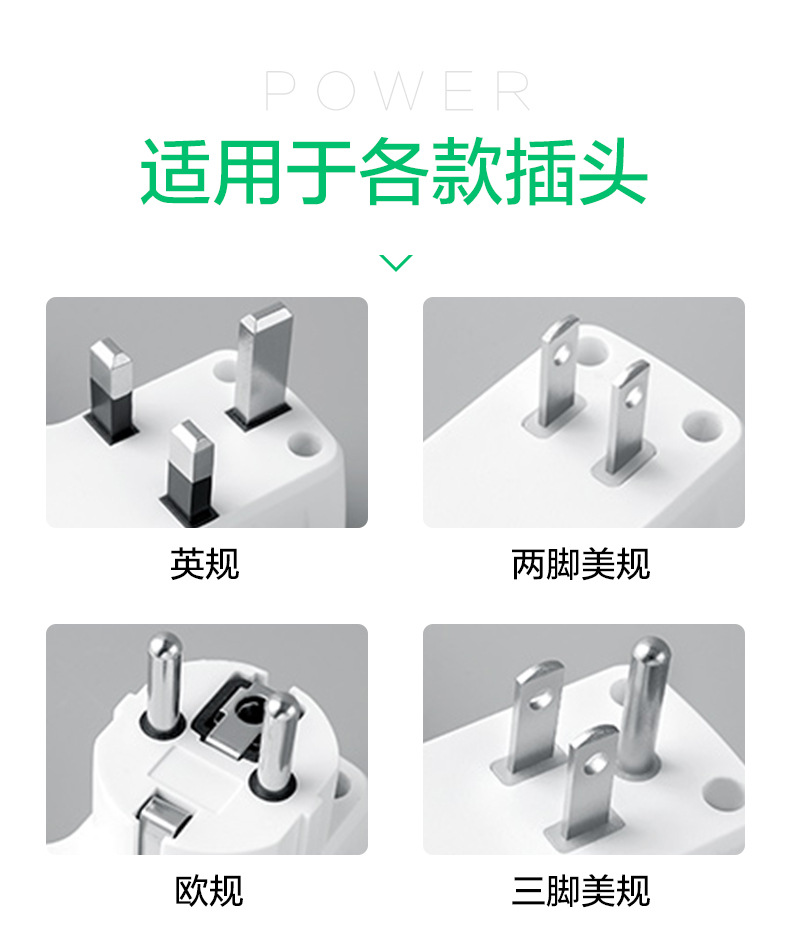 POWER

适用于各款插头

英规

两脚美规

欧规

三脚美规