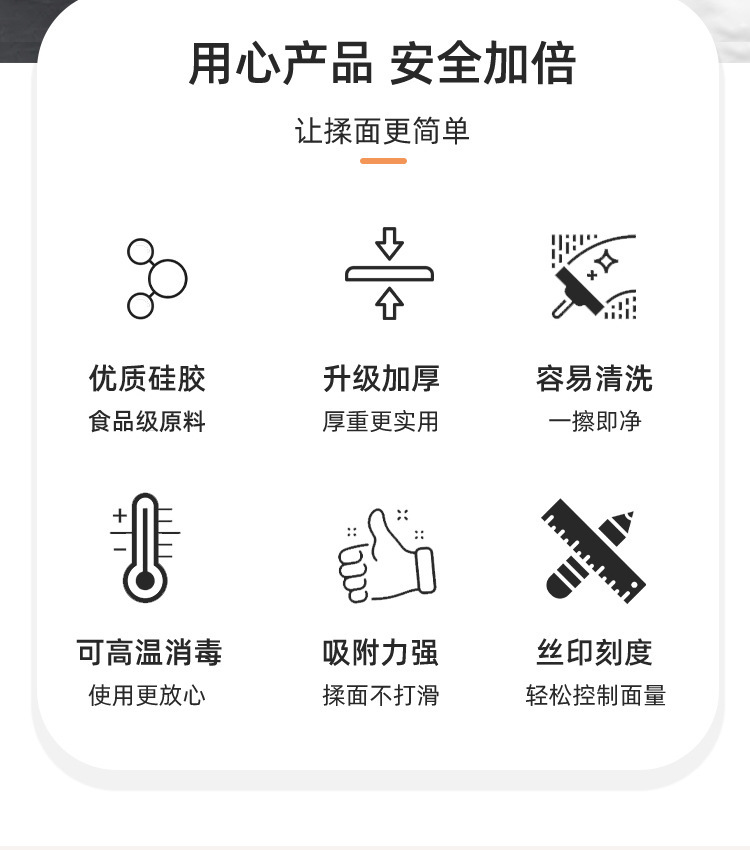 用心产品 安全加倍

让揉面更简单

优质硅胶
食品级原料

升级加厚
厚重更实用

容易清洗
一擦即净

可高温消毒
使用更放心

吸附力强
揉面不打滑

丝印刻度
轻松控制面量