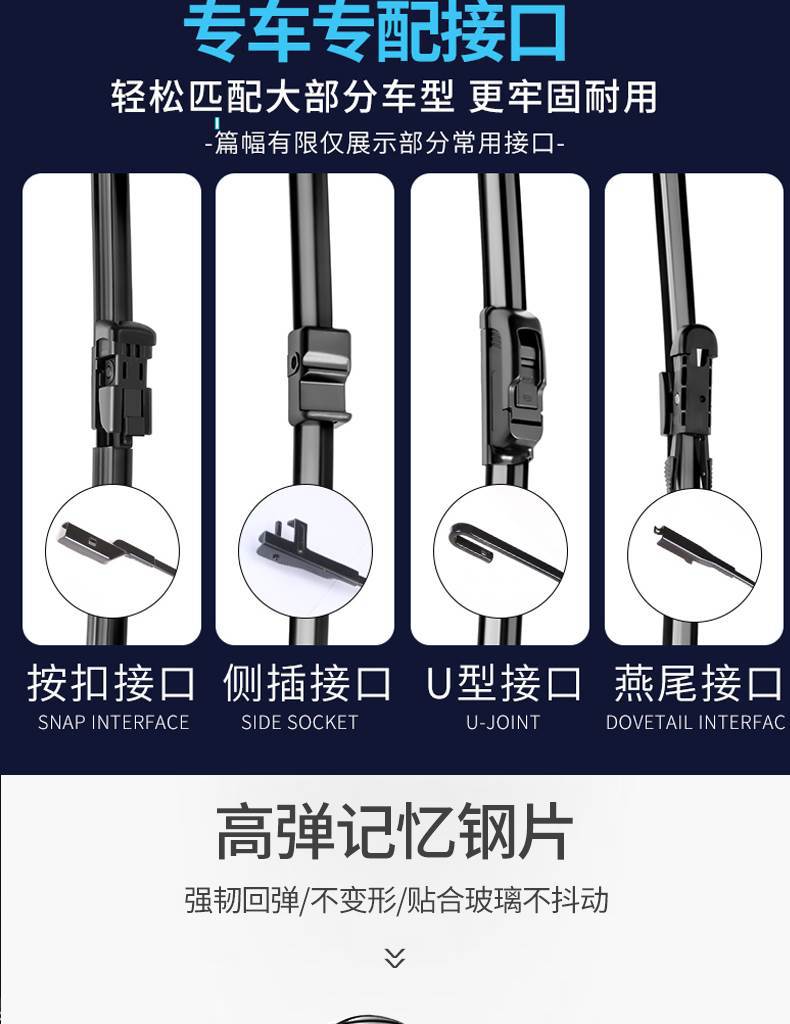 专车专配接口

轻松匹配大部分车型 更牢固耐用

-篇幅有限仅展示部分常用接口-

按扣接口
SNAP INTERFACE

侧插接口
SIDE SOCKET

U型接口
U-JOINT

燕尾接口
DOVETAIL INTERFAC

高弹记忆钢片

强韧回弹/不变形/贴合玻璃不抖动