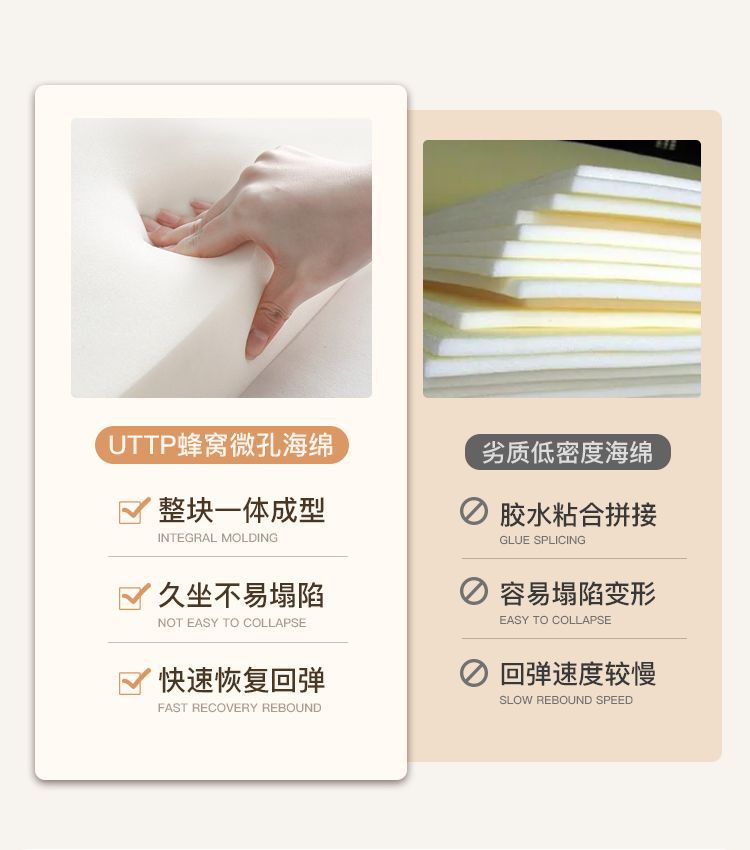 UTTP蜂窝微孔海绵

整块一体成型
INTEGRAL MOLDING

久坐不易塌陷
NOT EASY TO COLLAPSE

快速恢复回弹
FAST RECOVERY REBOUND

劣质低密度海绵

胶水粘合拼接
GLUE SPLICING

容易塌陷变形
EASY TO COLLAPSE

回弹速度较慢
SLOW REBOUND SPEED