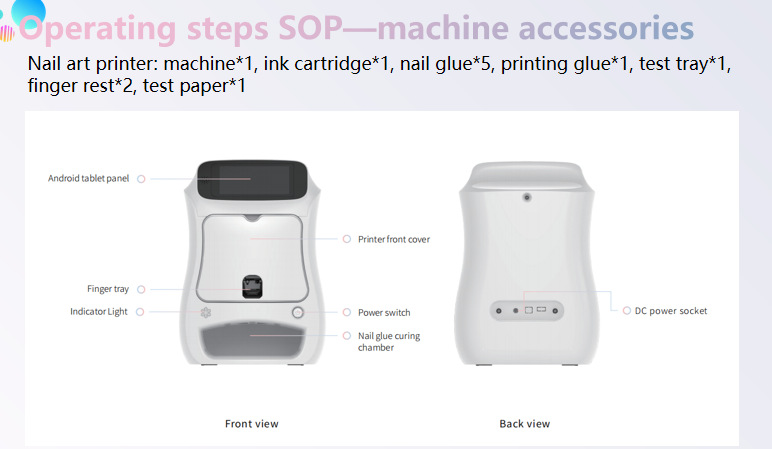 Operating steps SOP—machine accessories

Nail art printer: machine*1, ink cartridge*1, nail glue*5, printing glue*1, test tray*1, finger rest*2, test paper*1

Android tablet panel

Printer front cover

Finger tray

Indicator Light

Power switch

Nail glue curing chamber

DC power socket

Front view

Back view