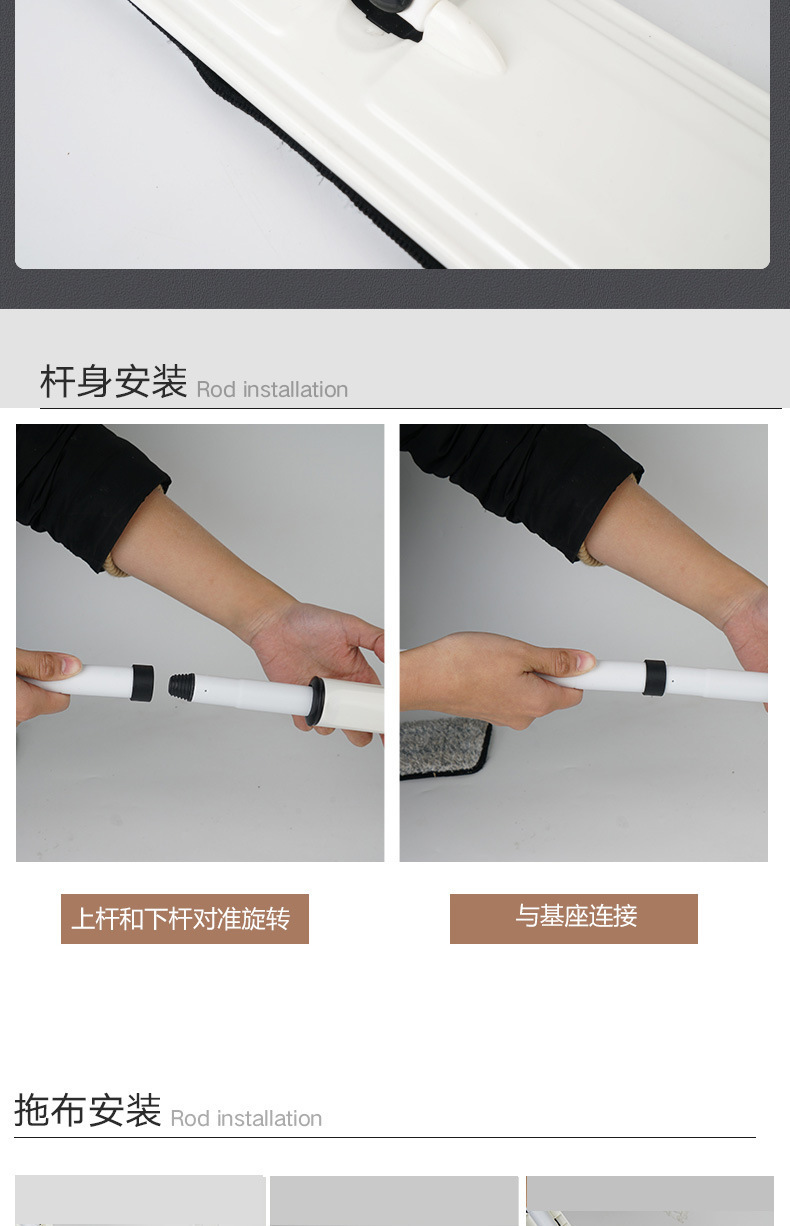 杆身安装 Rod installation

上杆和下杆对准旋转

与基座连接

拖布安装 Rod installation