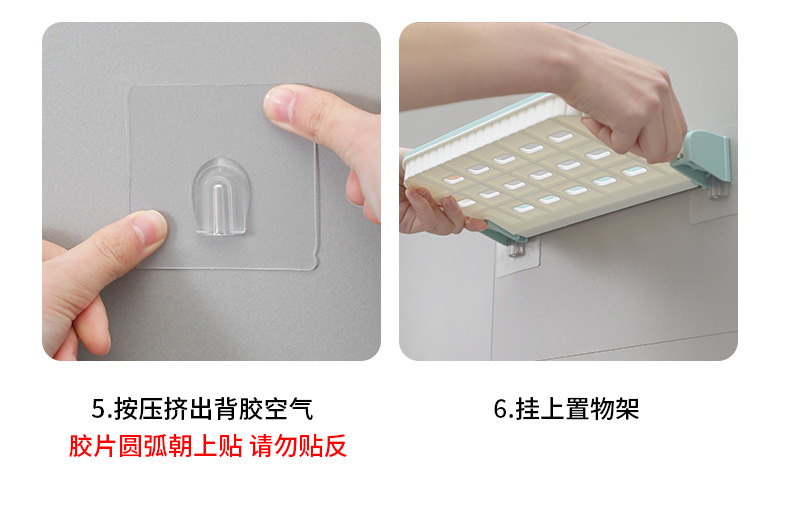 5.按压挤出背胶空气
胶片圆弧朝上贴 请勿贴反

6.挂上置物架