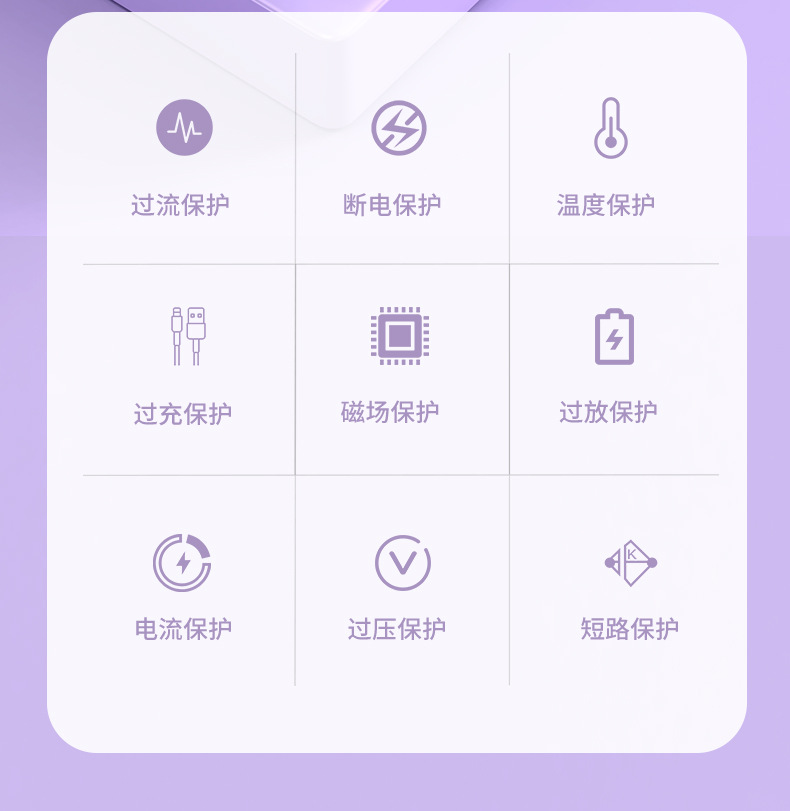 过流保护

断电保护

温度保护

过充保护

磁场保护

过放保护

电流保护

过压保护

短路保护