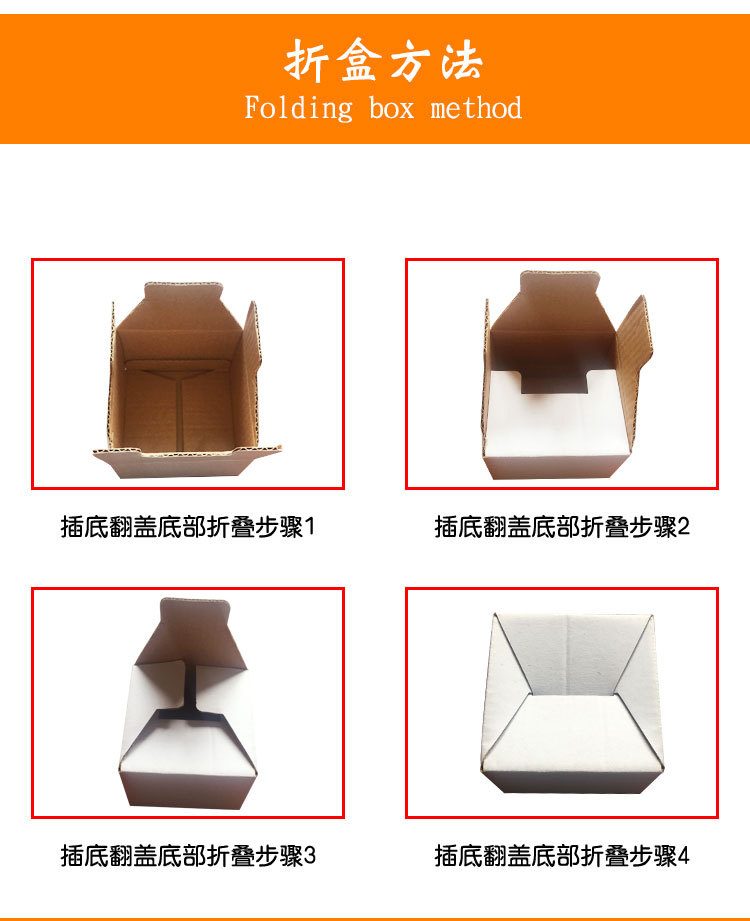 折盒方法
Folding box method

插底翻盖底部折叠步骤1

插底翻盖底部折叠步骤2

插底翻盖底部折叠步骤3

插底翻盖底部折叠步骤4