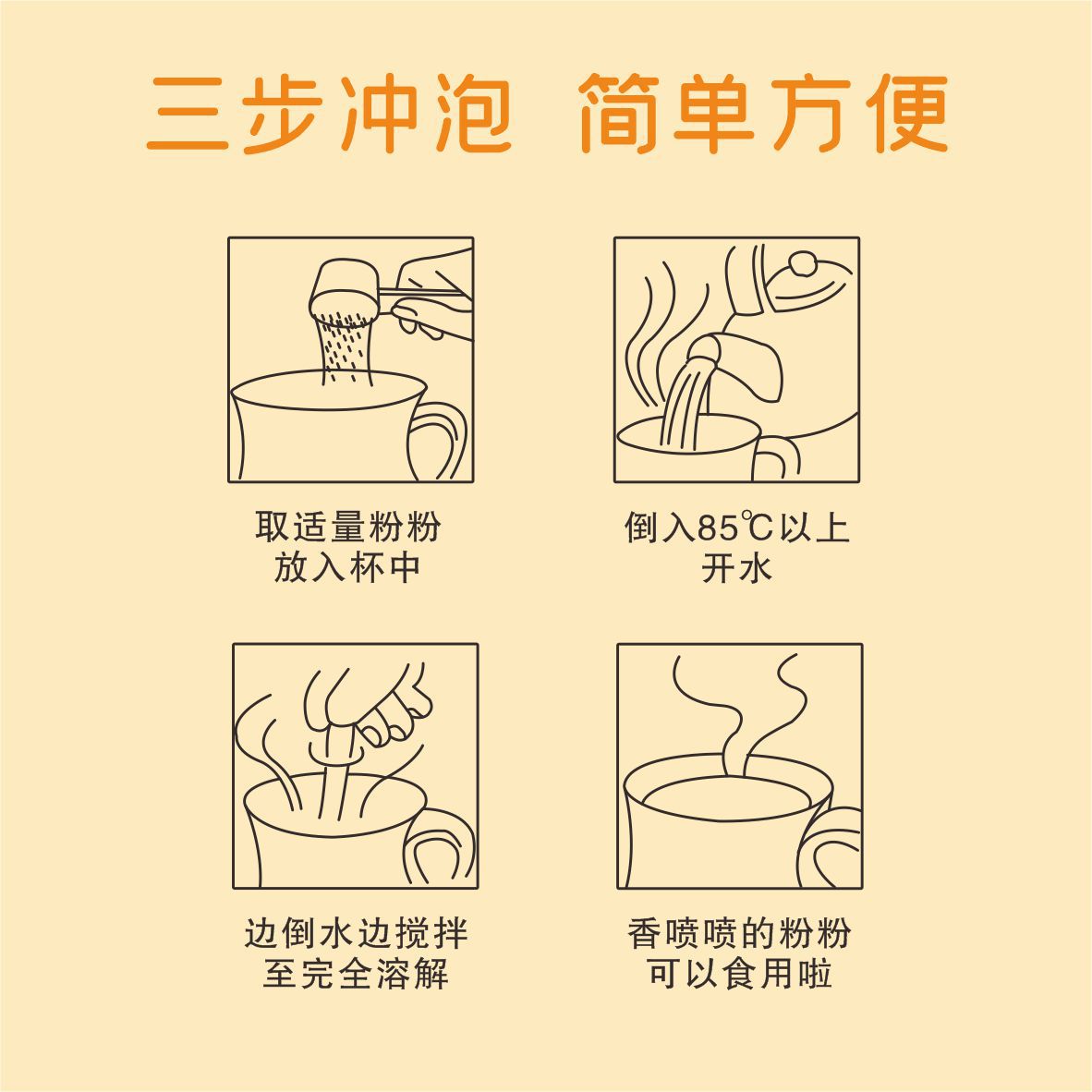 三步冲泡 简单方便

取适量粉粉
放入杯中

倒入85℃以上
开水

边倒水边搅拌
至完全溶解

香喷喷的粉粉
可以食用啦