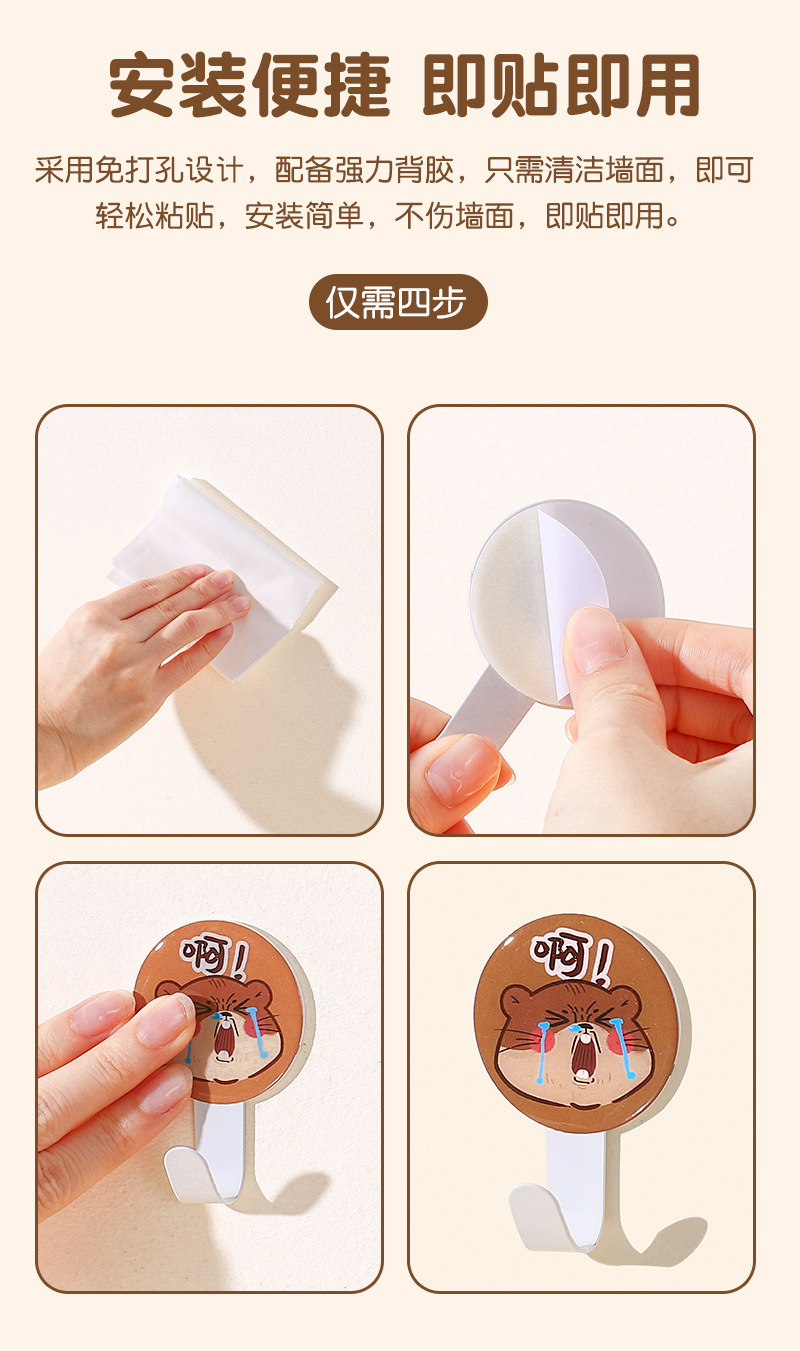 安装便捷 即贴即用

采用免打孔设计，配备强力背胶，只需清洁墙面，即可轻松粘贴，安装简单，不伤墙面，即贴即用。

仅需四步

啊！

啊！