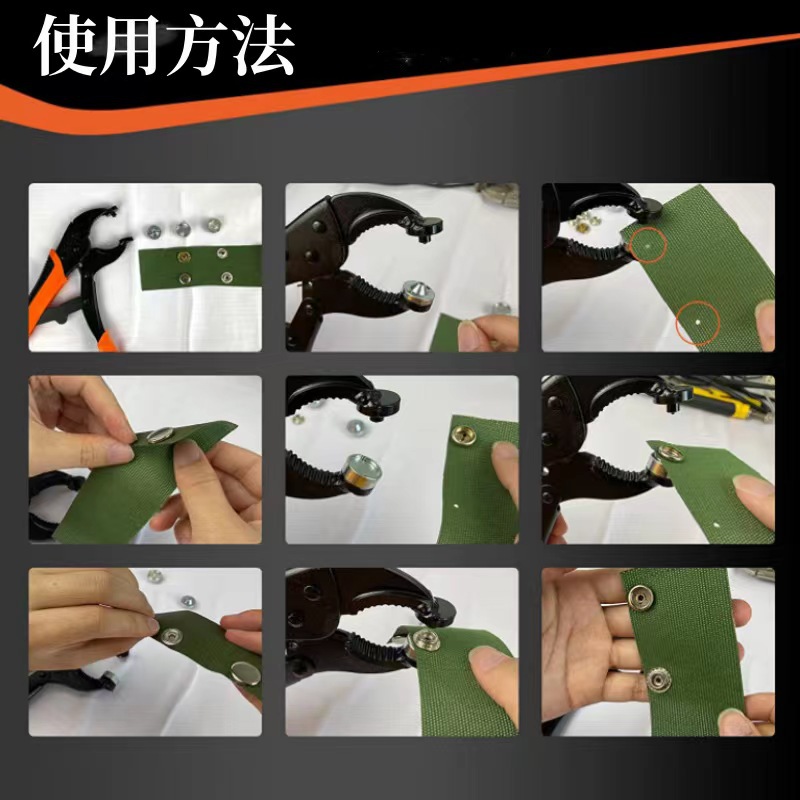 使用方法