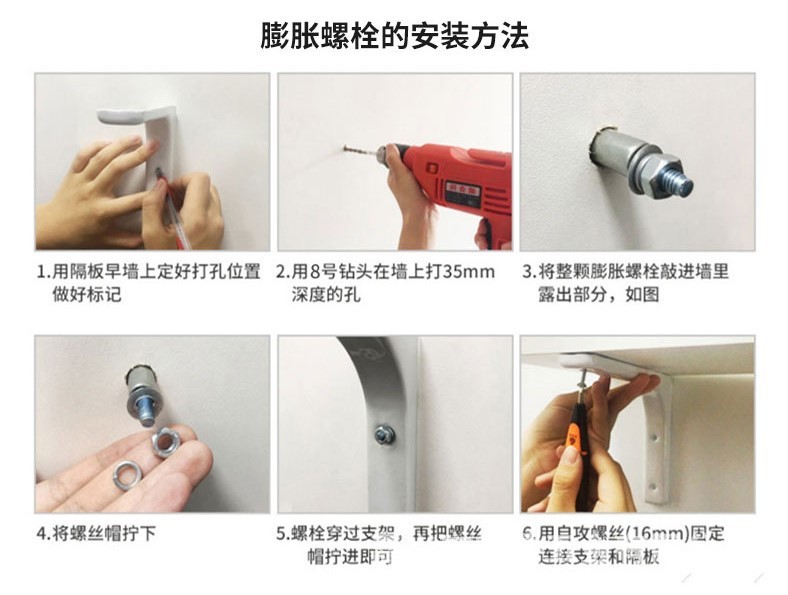 膨胀螺栓的安装方法

1.用隔板早墙上定好打孔位置做好标记

2.用8号钻头在墙上打35mm深度的孔

3.将整颗膨胀螺栓敲进墙里露出部分，如图

4.将螺丝帽拧下

5.螺栓穿过支架，再把螺丝帽拧进即可

6.用自攻螺丝(16mm)固定连接支架和隔板