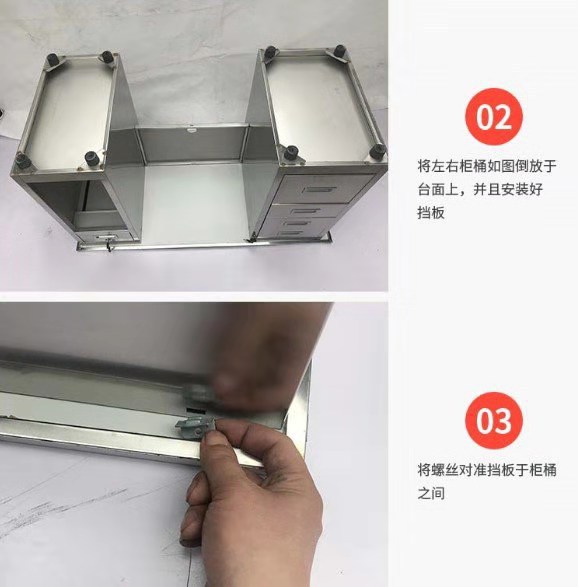 02

将左右柜桶如图倒放于台面上，并且安装好挡板

03

将螺丝对准挡板于柜桶之间