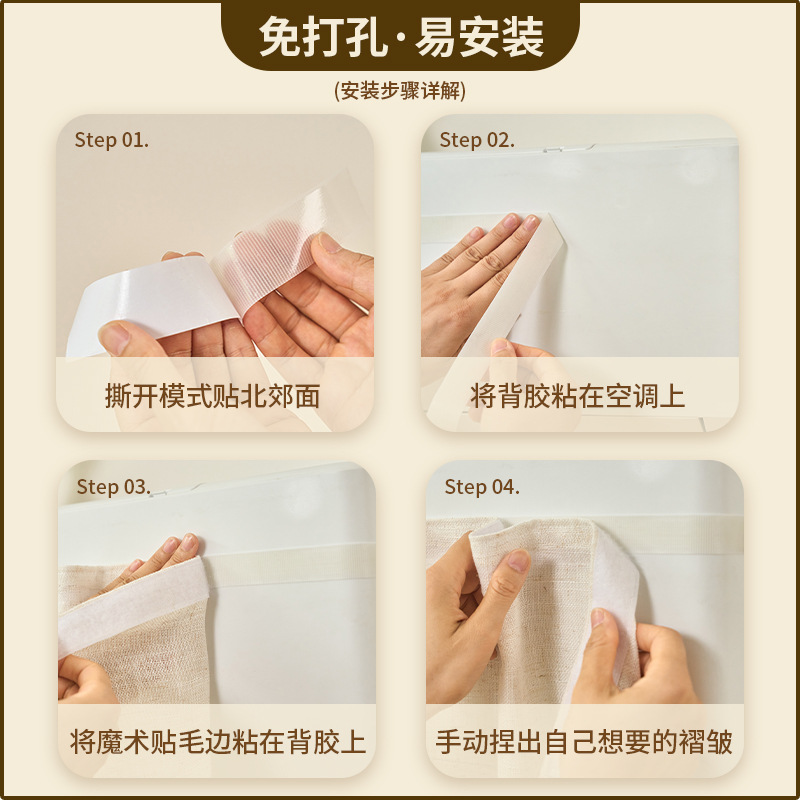 免打孔·易安装

(安装步骤详解)

Step 01.

撕开模式贴北郊面

Step 02.

将背胶粘在空调上

Step 03.

将魔术贴毛边粘在背胶上

Step 04.

手动捏出自己想要的褶皱