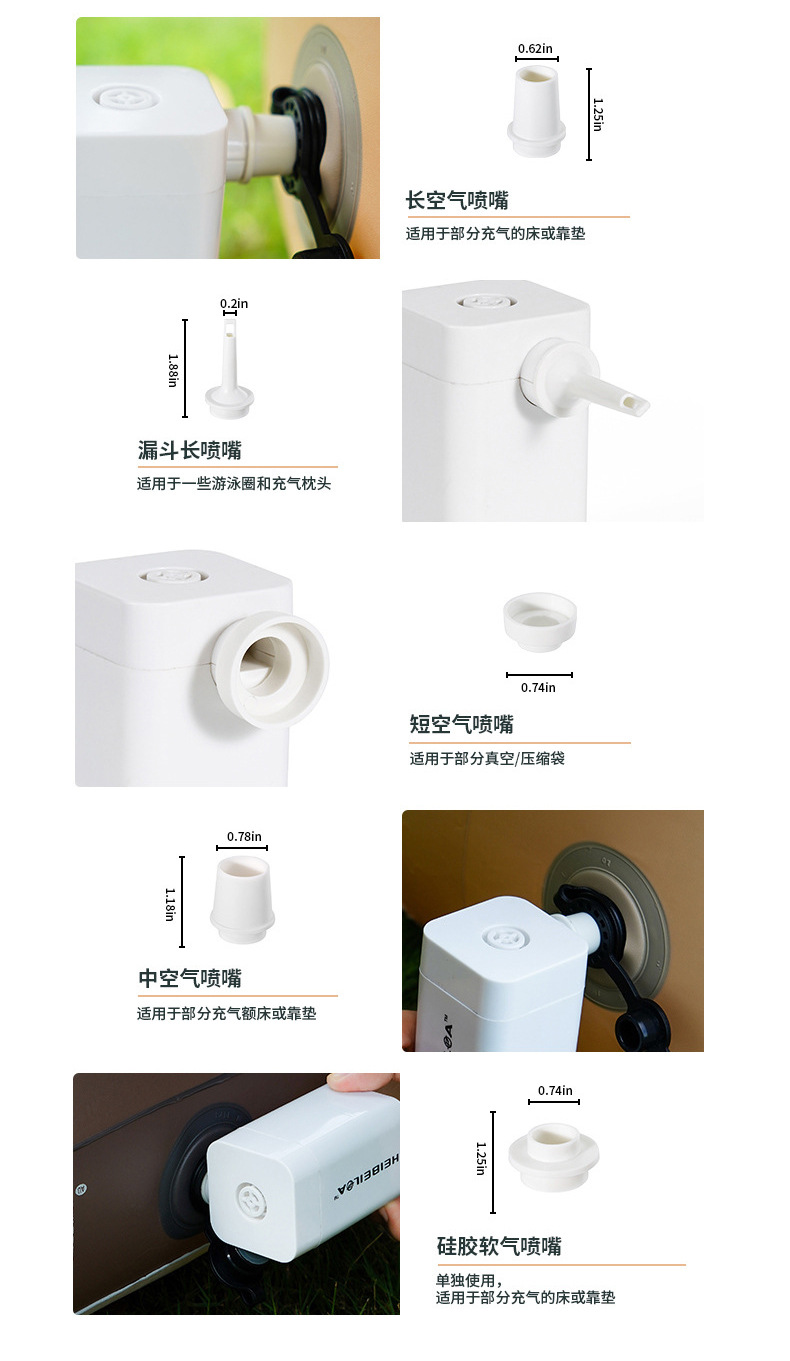 0.62in

1.25in

长空气喷嘴

适用于部分充气的床或靠垫

0.2in

1.88in

漏斗长喷嘴

适用于一些游泳圈和充气枕头

0.74in

短空气喷嘴

适用于部分真空/压缩袋

0.78in

1.18in

中空气喷嘴

适用于部分充气额床或靠垫

HEIBEILEA

0.74in

1.25in

硅胶软气喷嘴

单独使用，
适用于部分充气的床或靠垫