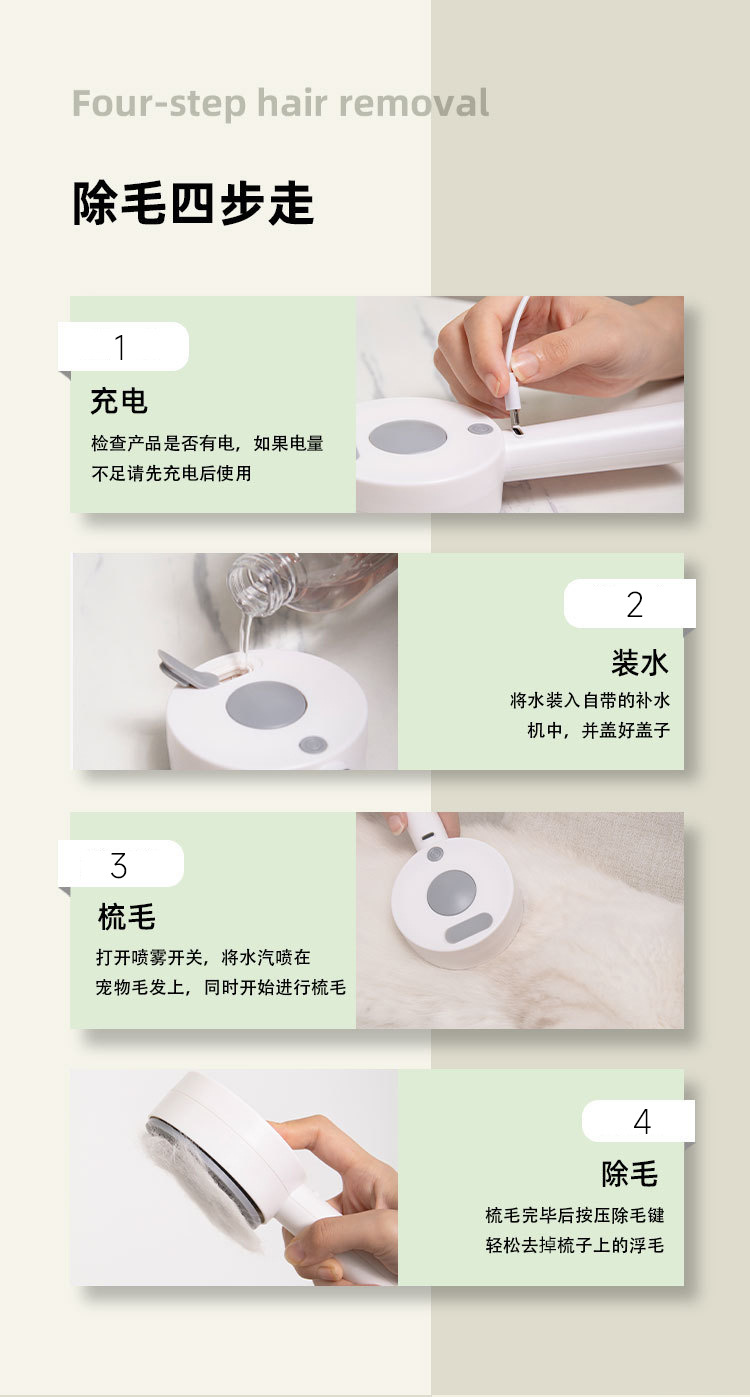 Four-step hair removal

除毛四步走

1
充电
检查产品是否有电，如果电量不足请先充电后使用

2
装水
将水装入自带的补水机中，并盖好盖子

3
梳毛
打开喷雾开关，将水汽喷在宠物毛发上，同时开始进行梳毛

4
除毛
梳毛完毕后按压除毛键轻松去掉梳子上的浮毛