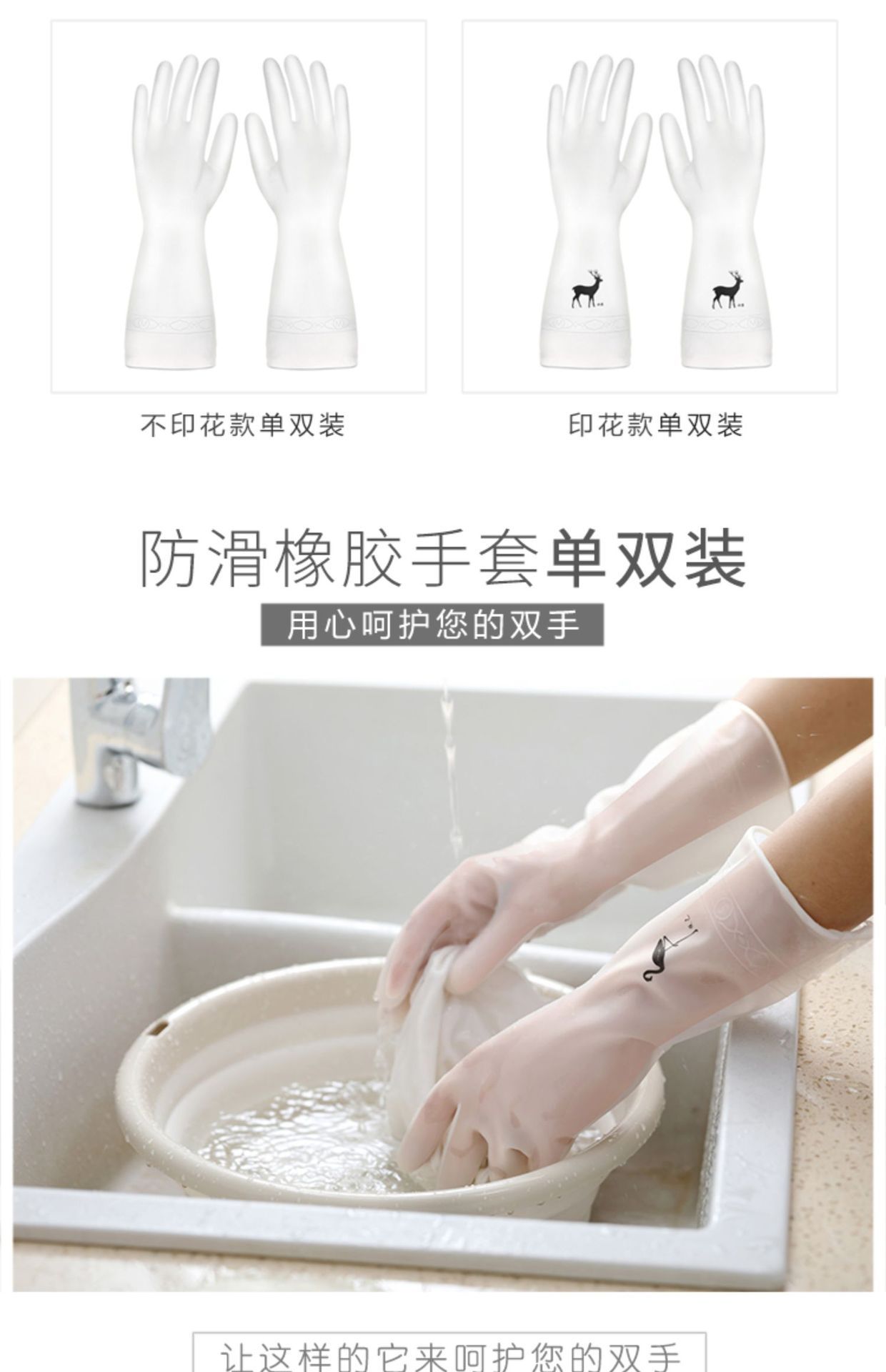 不印花款单双装

印花款单双装

防滑橡胶手套单双装

用心呵护您的双手

让这样的它来呵护您的双手