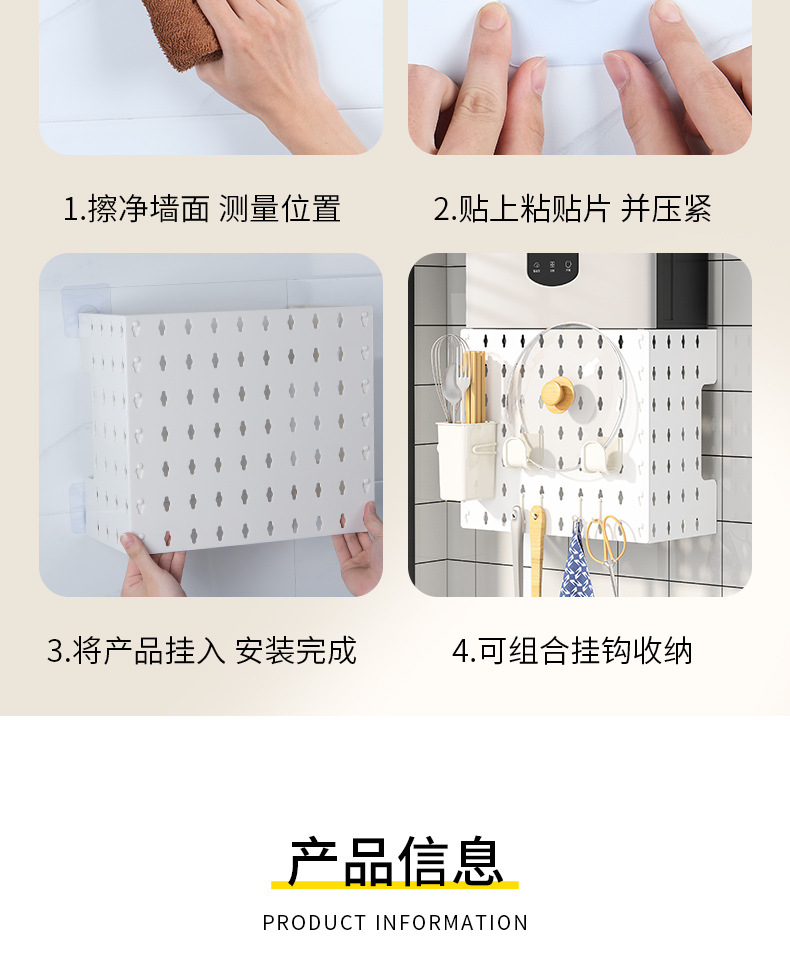 1.擦净墙面 测量位置

2.贴上粘贴片 并压紧

3.将产品挂入 安装完成

4.可组合挂钩收纳

产品信息

PRODUCT INFORMATION