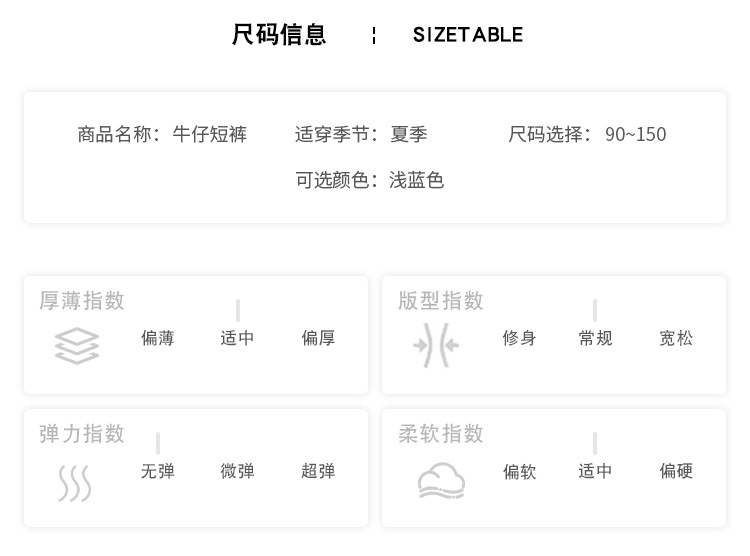 尺码信息 ¦ SIZETABLE

商品名称：牛仔短裤 适穿季节：夏季 尺码选择：90~150
可选颜色：浅蓝色

厚薄指数
偏薄 适中 偏厚

版型指数
修身 常规 宽松

弹力指数
无弹 微弹 超弹

柔软指数
偏软 适中 偏硬