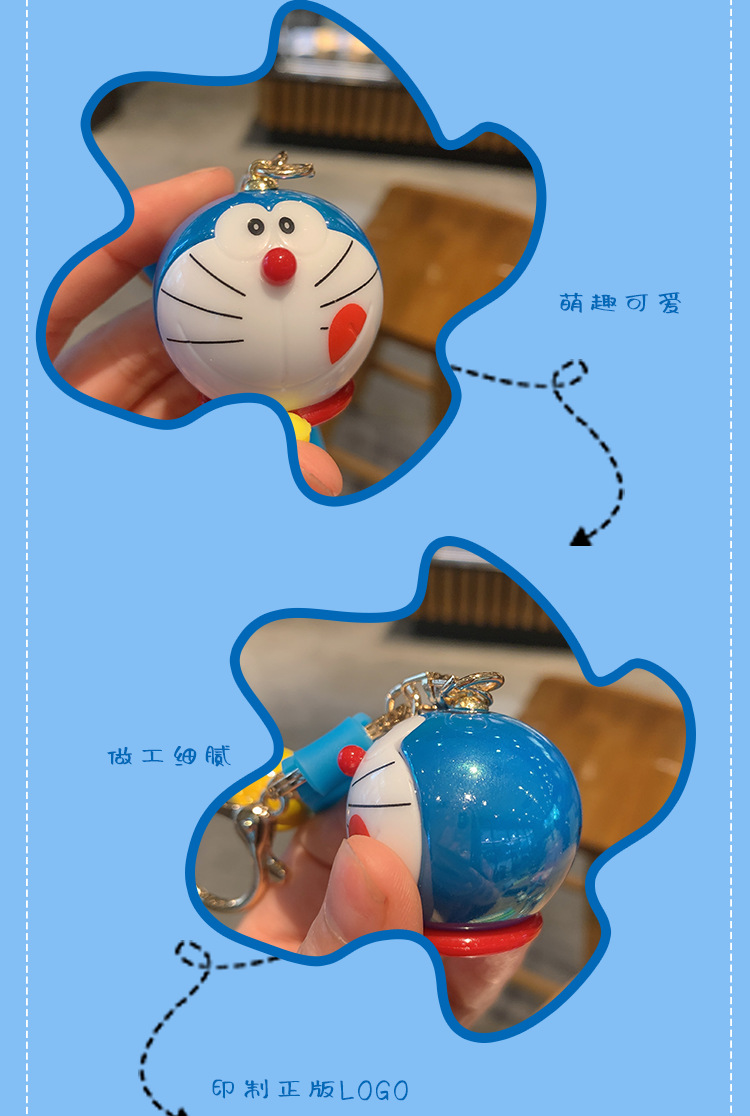 萌趣可爱

做工细腻

印制正版LOGO