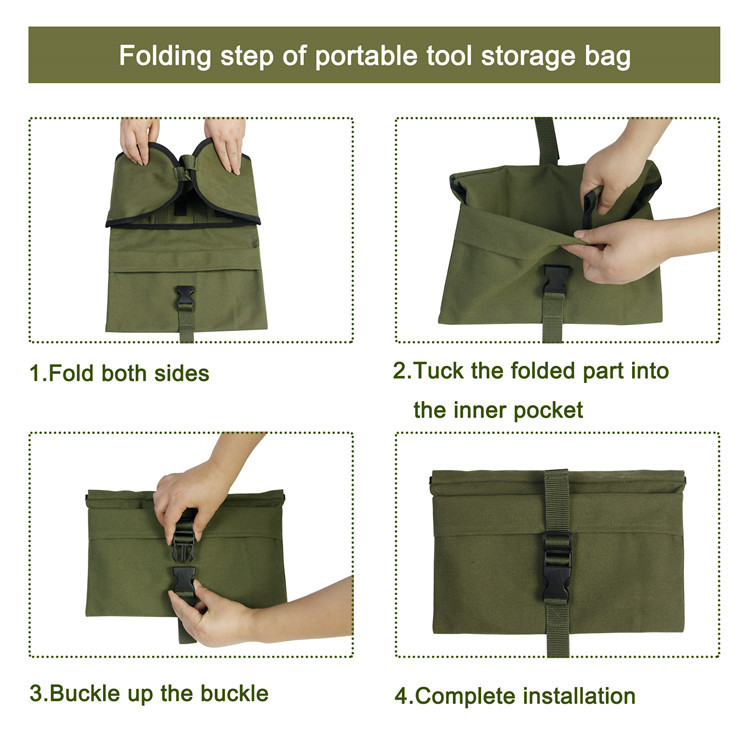 Folding step of portable tool storage bag

1.Fold both sides

2.Tuck the folded part into the inner pocket

3.Buckle up the buckle

4.Complete installation