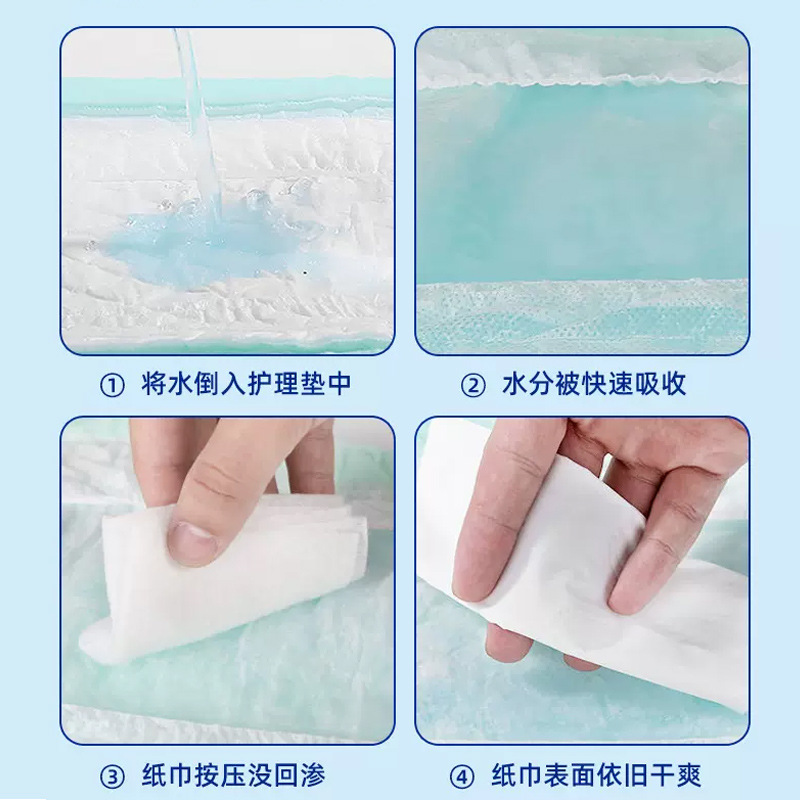 ① 将水倒入护理垫中

② 水分被快速吸收

③ 纸巾按压没回渗

④ 纸巾表面依旧干爽