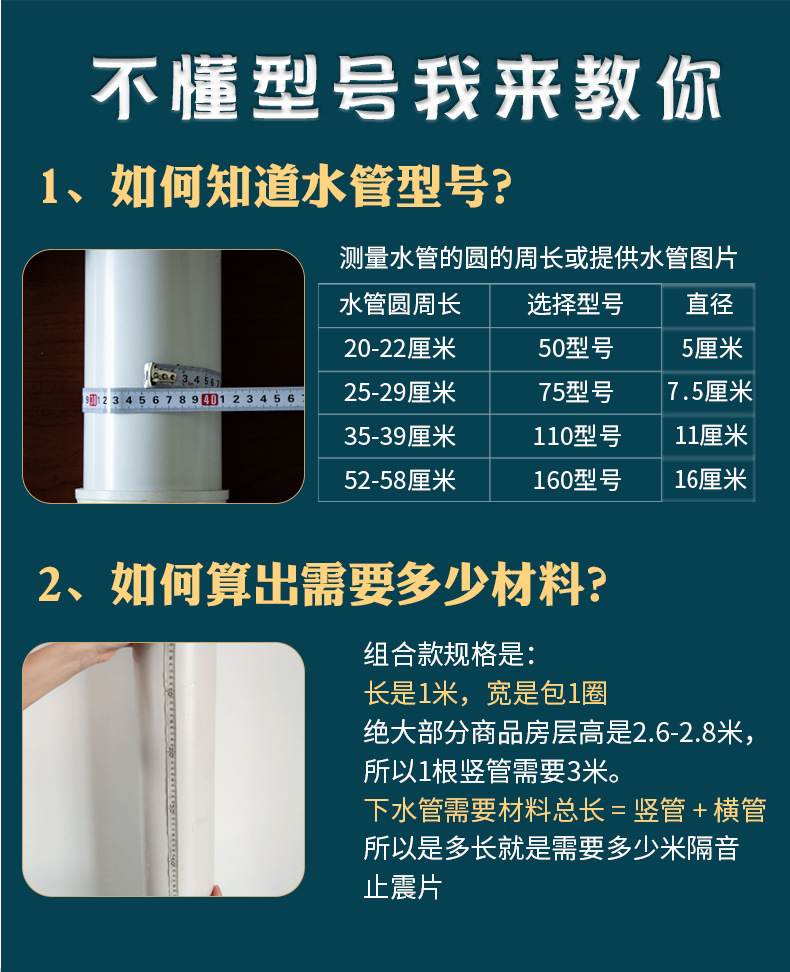 不懂型号我来教你

1、如何知道水管型号?

测量水管的圆的周长或提供水管图片

| 水管圆周长 | 选择型号 | 直径 |
|---|---|---|
| 20-22厘米 | 50型号 | 5厘米 |
| 25-29厘米 | 75型号 | 7.5厘米 |
| 35-39厘米 | 110型号 | 11厘米 |
| 52-58厘米 | 160型号 | 16厘米 |

2、如何算出需要多少材料?

组合款规格是:
长是1米，宽是包1圈
绝大部分商品房层高是2.6-2.8米，所以1根竖管需要3米。
下水管需要材料总长 = 竖管 + 横管
所以是多长就是需要多少米隔音止震片