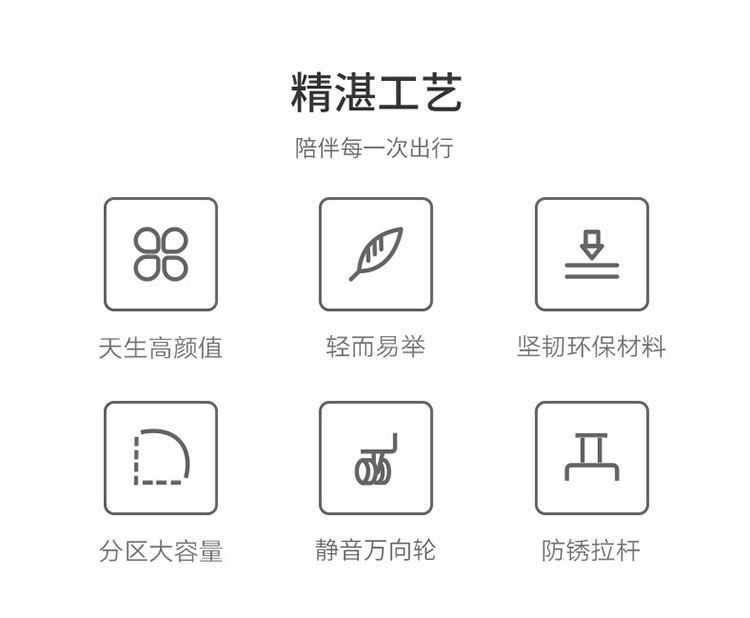 精湛工艺

陪伴每一次出行

天生高颜值

轻而易举

坚韧环保材料

分区大容量

静音万向轮

防锈拉杆