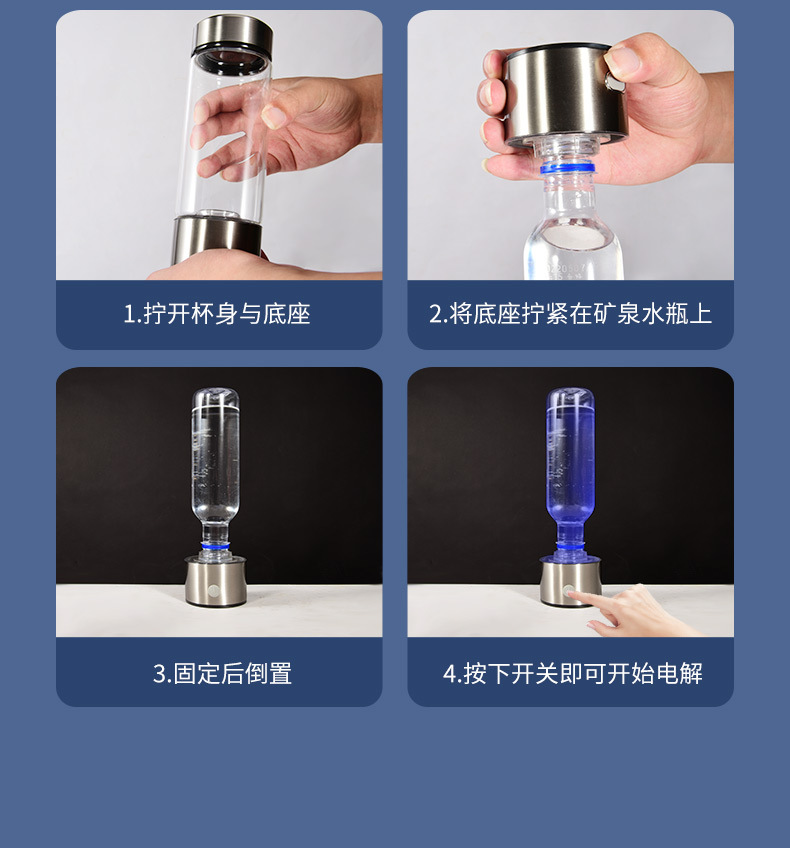 1.拧开杯身与底座

2.将底座拧紧在矿泉水瓶上

3.固定后倒置

4.按下开关即可开始电解