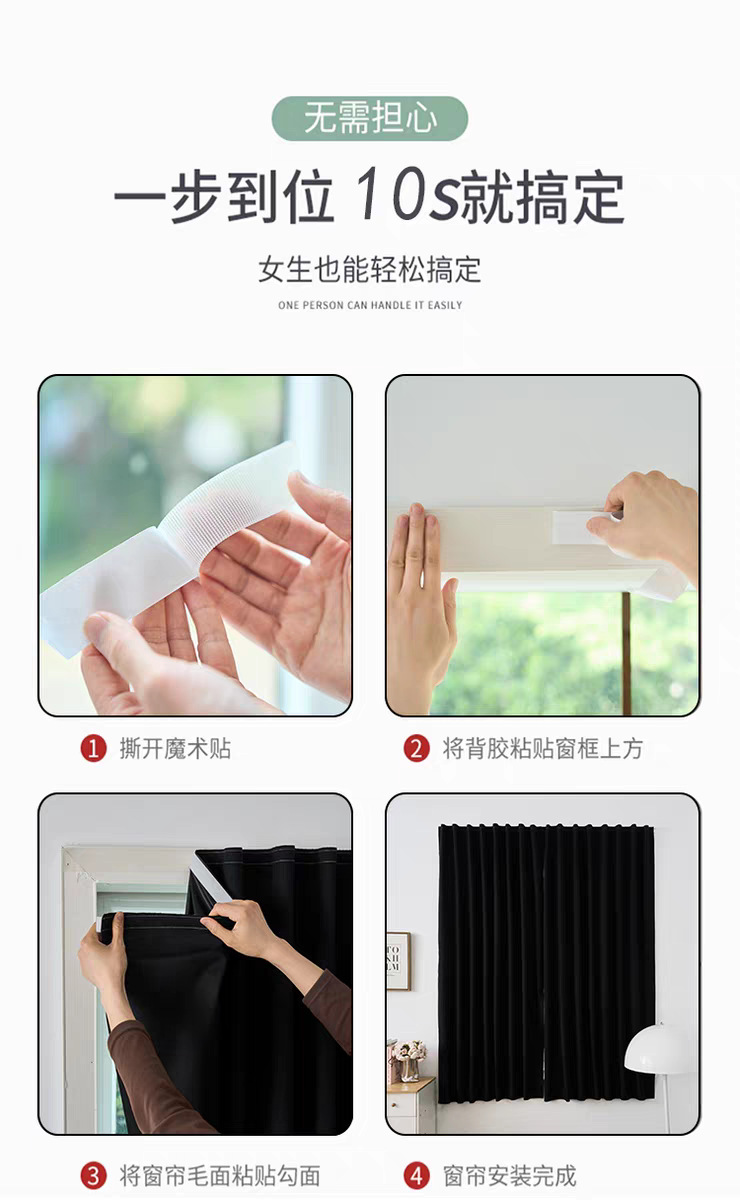 无需担心

一步到位 10s就搞定

女生也能轻松搞定

ONE PERSON CAN HANDLE IT EASILY

1 撕开魔术贴

2 将背胶粘贴窗框上方

3 将窗帘毛面粘贴勾面

4 窗帘安装完成