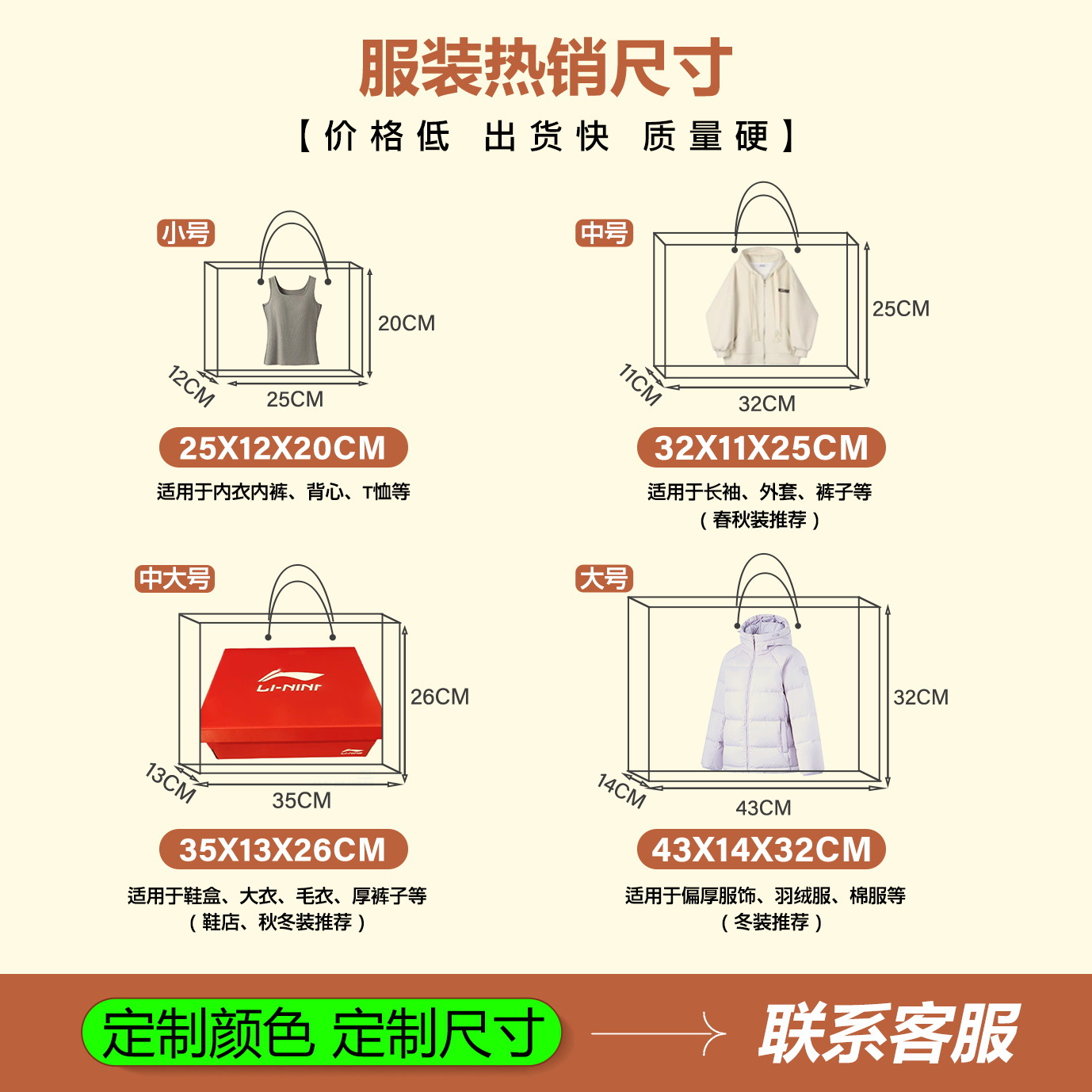 服装热销尺寸

【价格低 出货快 质量硬】

小号

20CM

12CM

25CM

25X12X20CM

适用于内衣内裤、背心、T恤等

中号

25CM

11CM

32CM

32X11X25CM

适用于长袖、外套、裤子等
（春秋装推荐）

中大号

LI-NING

26CM

13CM

35CM

35X13X26CM

适用于鞋盒、大衣、毛衣、厚裤子等
（鞋店、秋冬装推荐）

大号

32CM

14CM

43CM

43X14X32CM

适用于偏厚服饰、羽绒服、棉服等
（冬装推荐）

定制颜色 定制尺寸

联系客服