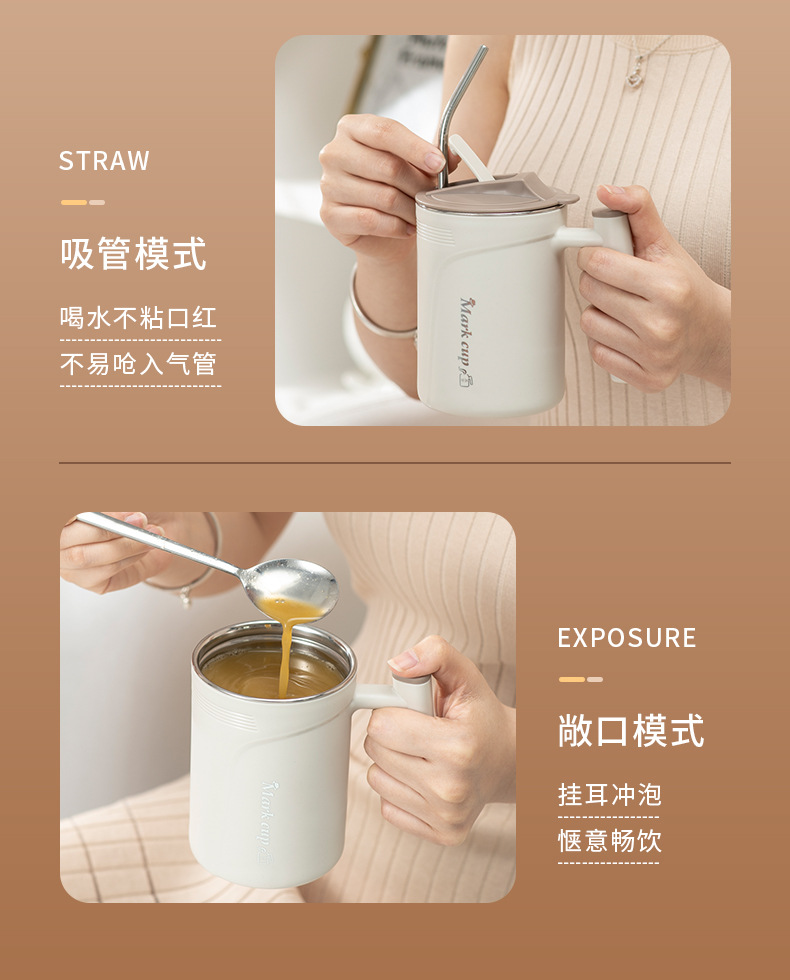 STRAW

吸管模式

喝水不粘口红

不易呛入气管

Mark cup

EXPOSURE

敞口模式

挂耳冲泡

惬意畅饮

Mark cup