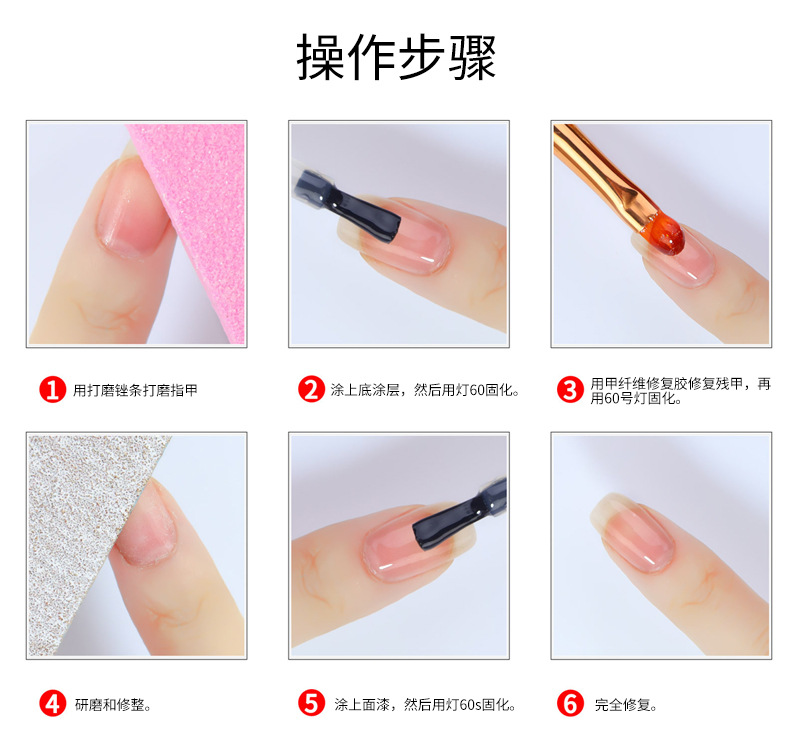 操作步骤

1 用打磨锉条打磨指甲

2 涂上底涂层，然后用灯60固化。

3 用甲纤维修复胶修复残甲，再用60号灯固化。

4 研磨和修整。

5 涂上面漆，然后用灯60s固化。

6 完全修复。