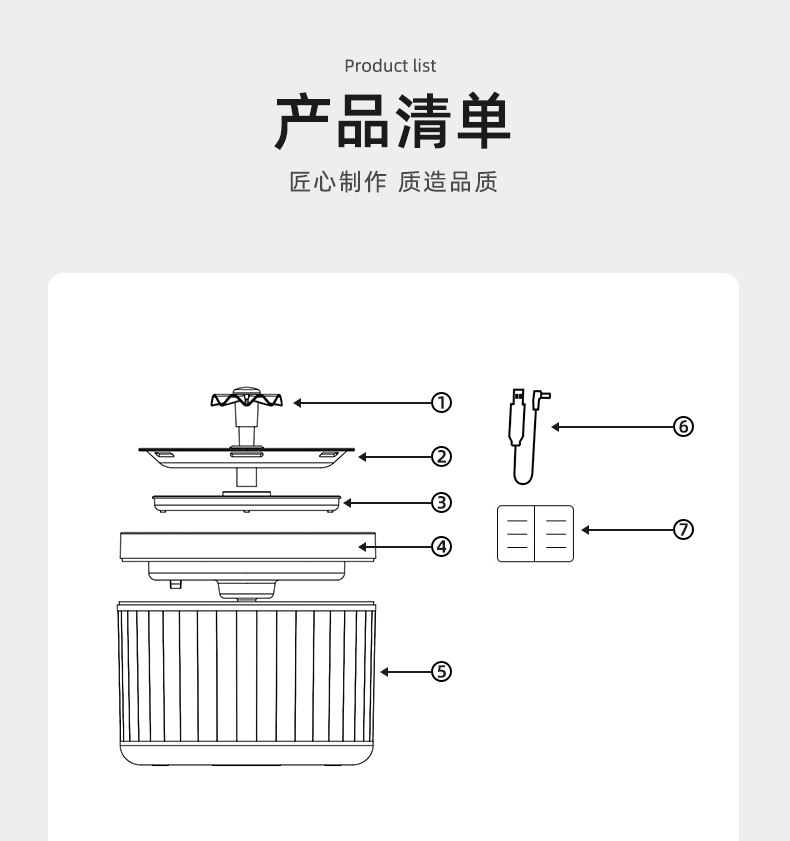 Product list

产品清单

匠心制作 质造品质

①

②

③

④

⑤

⑥

⑦