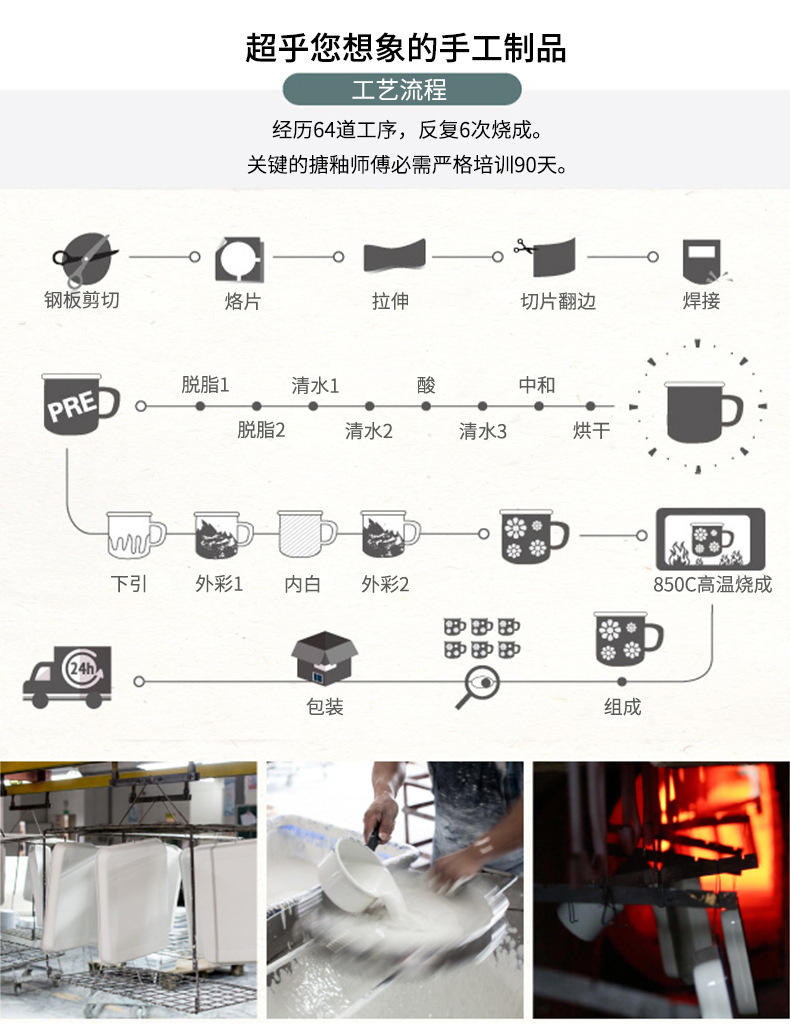 超乎您想象的手工制品

工艺流程

经历64道工序，反复6次烧成。
关键的搪釉师傅必需严格培训90天。

钢板剪切
烙片
拉伸
切片翻边
焊接

PRE
脱脂1
脱脂2
清水1
清水2
酸
清水3
中和
烘干

下引
外彩1
内白
外彩2
850C高温烧成

24h
包装
组成